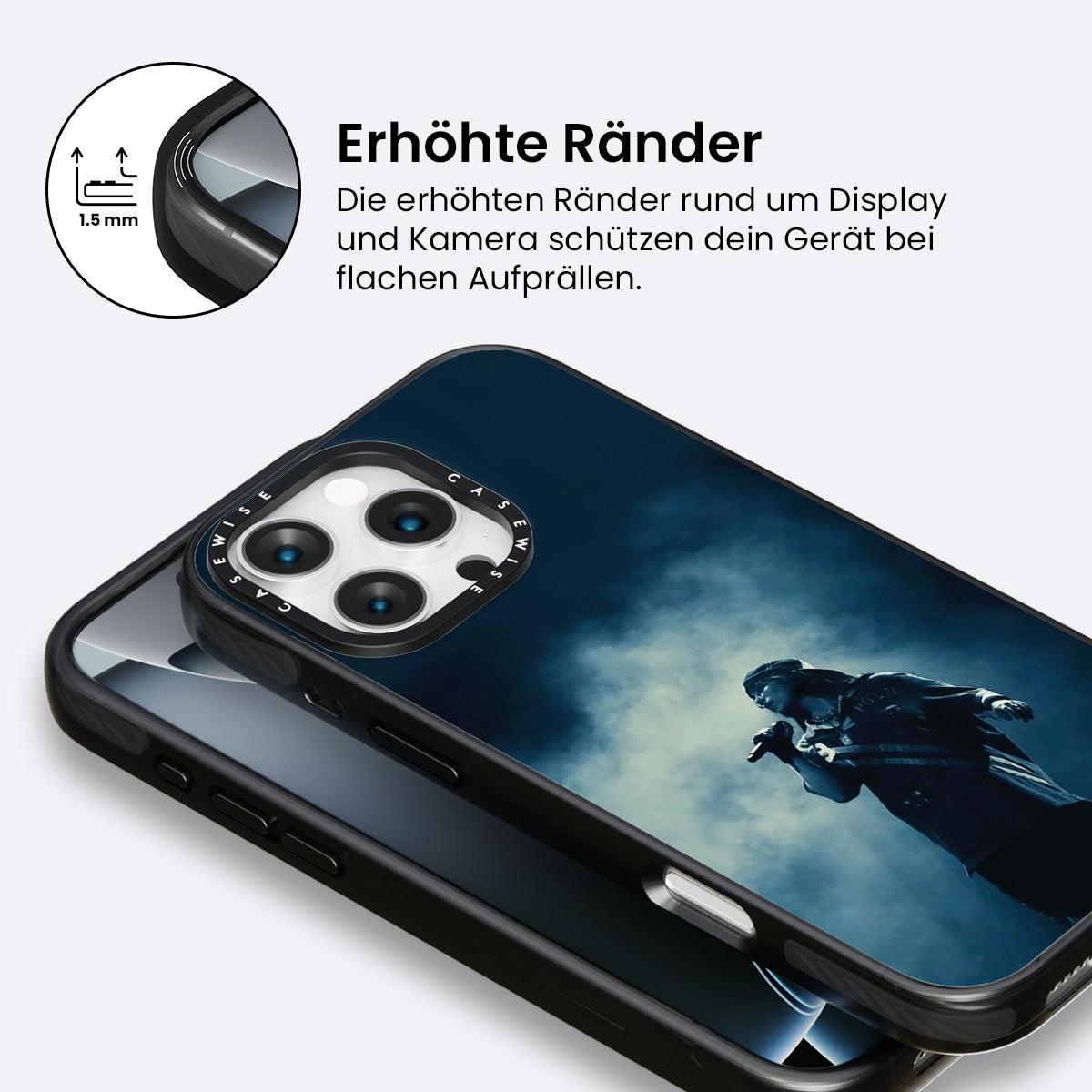 1.5 mm

Erhöhte Ränder

Die erhöhten Ränder rund um Display und Kamera schützen dein Gerät bei flachen Aufprällen.

CASEWISE CASEWISE