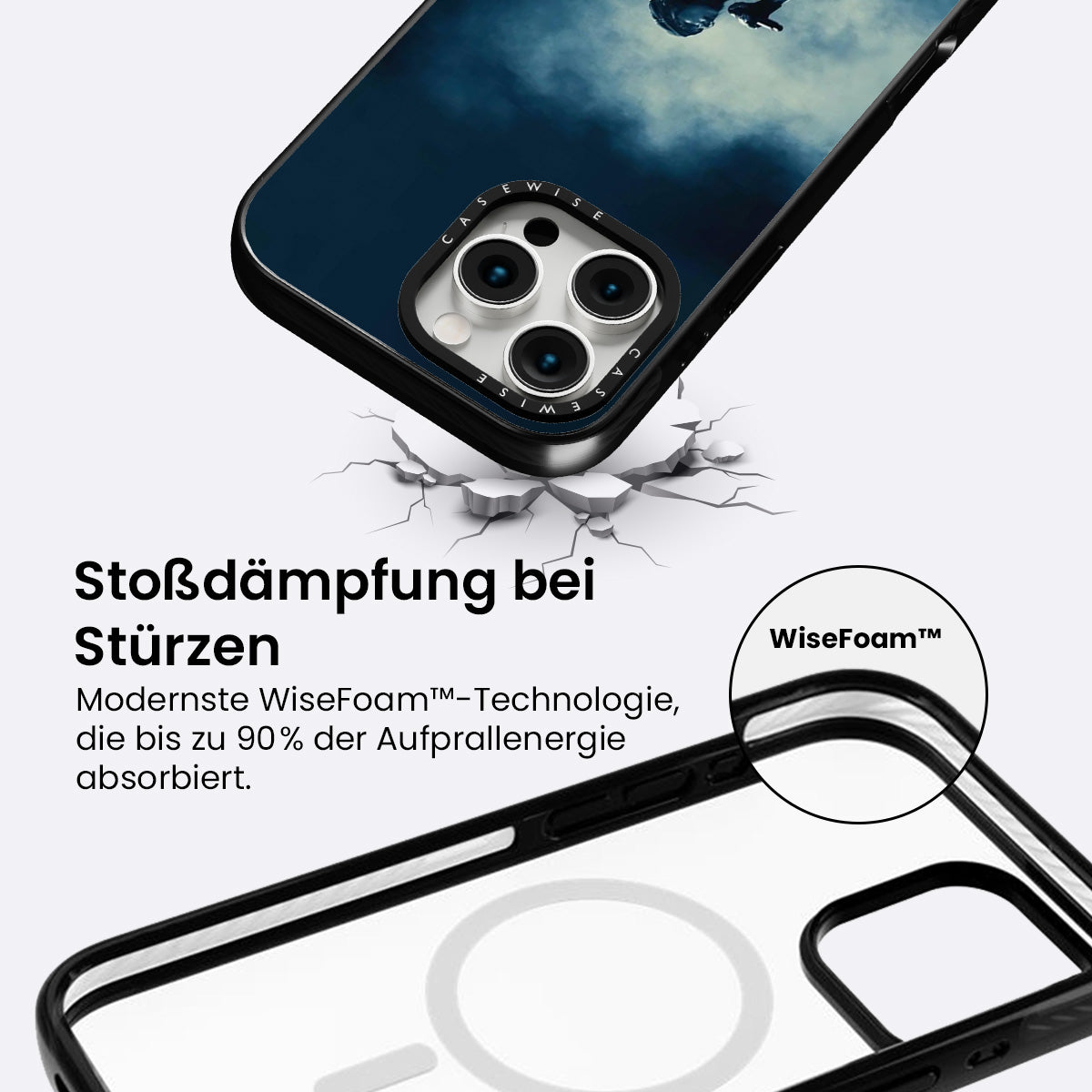 CASEWISE

CASEWISE

Stoßdämpfung bei Stürzen

Modernste WiseFoam™-Technologie, die bis zu 90% der Aufprallenergie absorbiert.

WiseFoam™