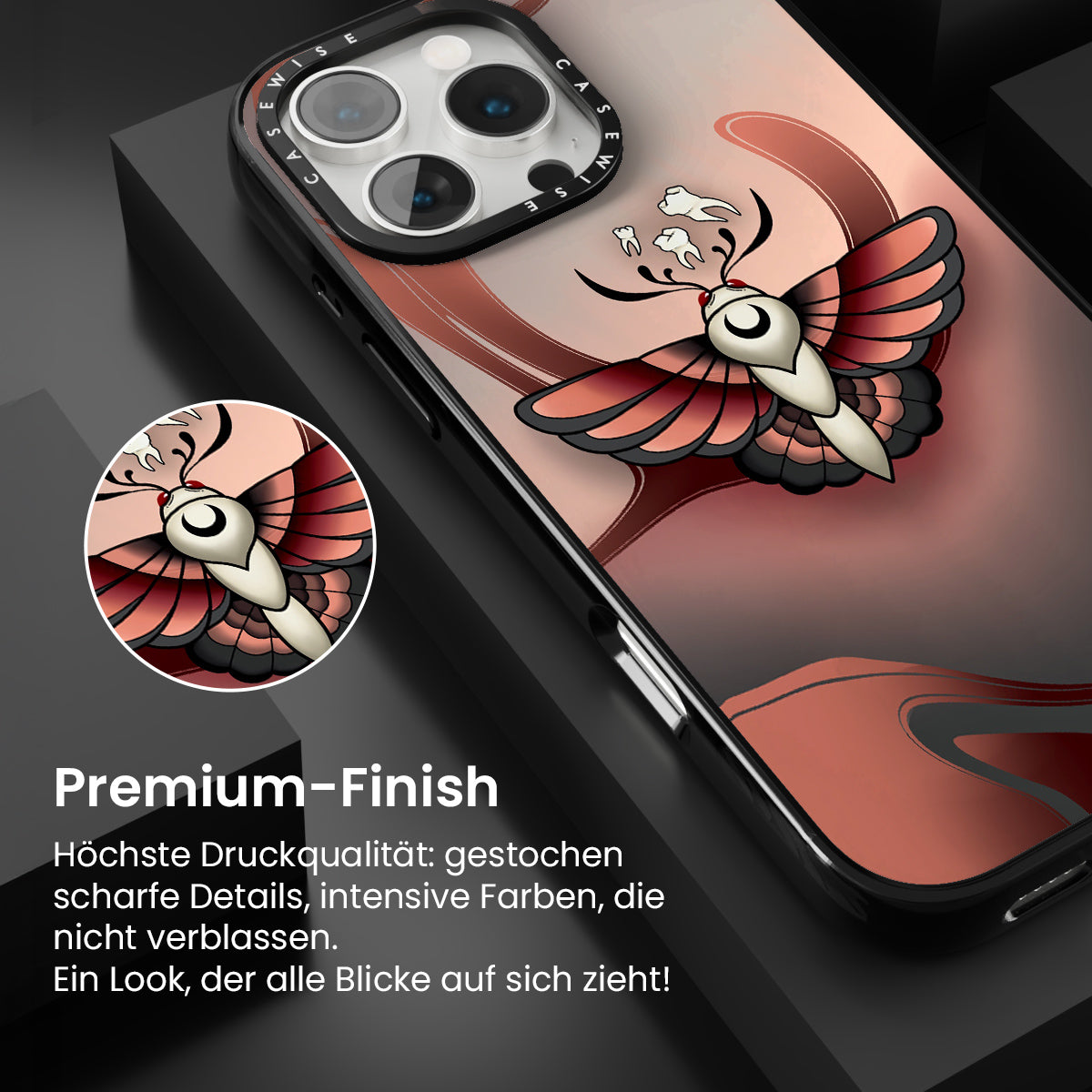 CASEWISE CASEWISE

Premium-Finish

Höchste Druckqualität: gestochen scharfe Details, intensive Farben, die nicht verblassen.
Ein Look, der alle Blicke auf sich zieht!