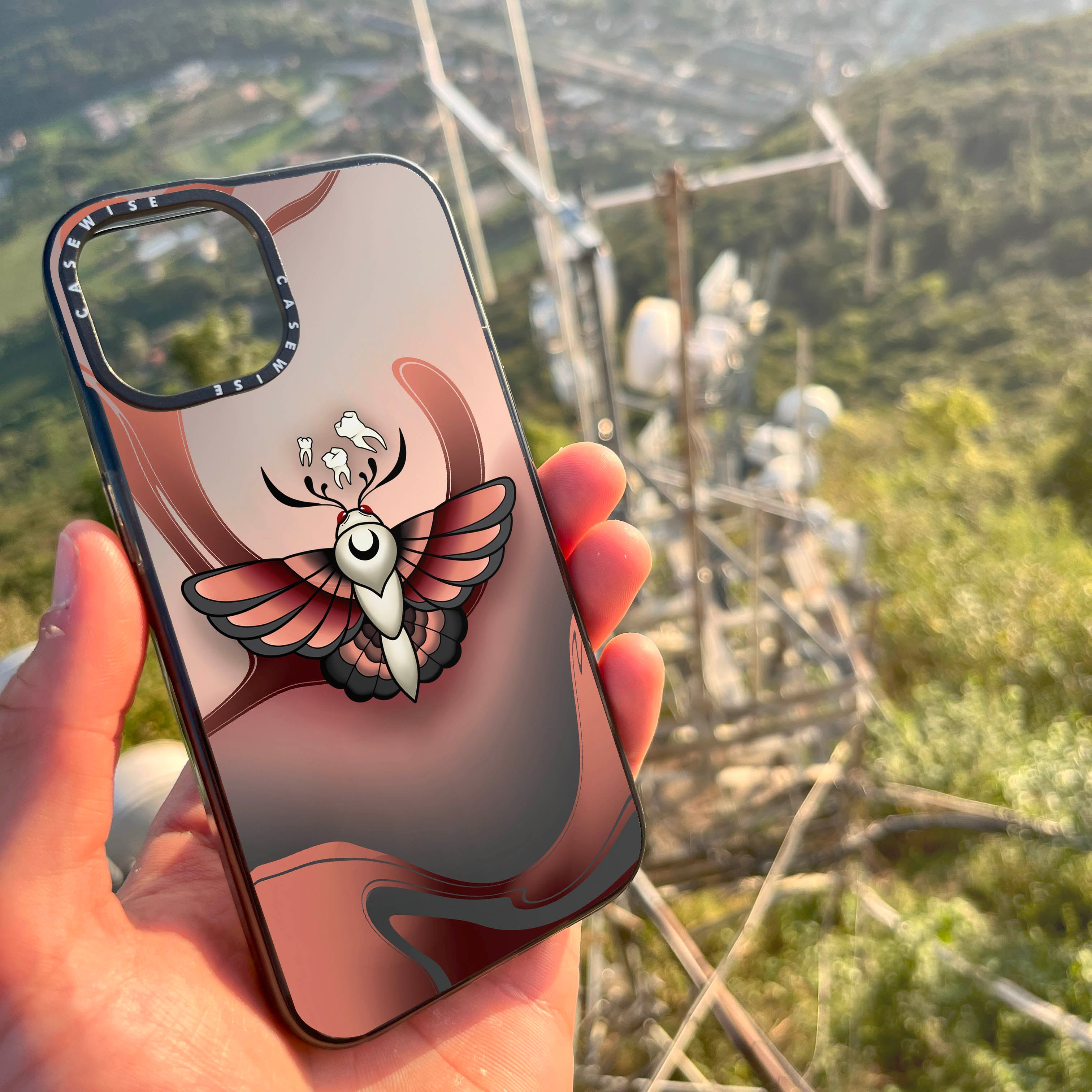 CASEWISE CASEWISE