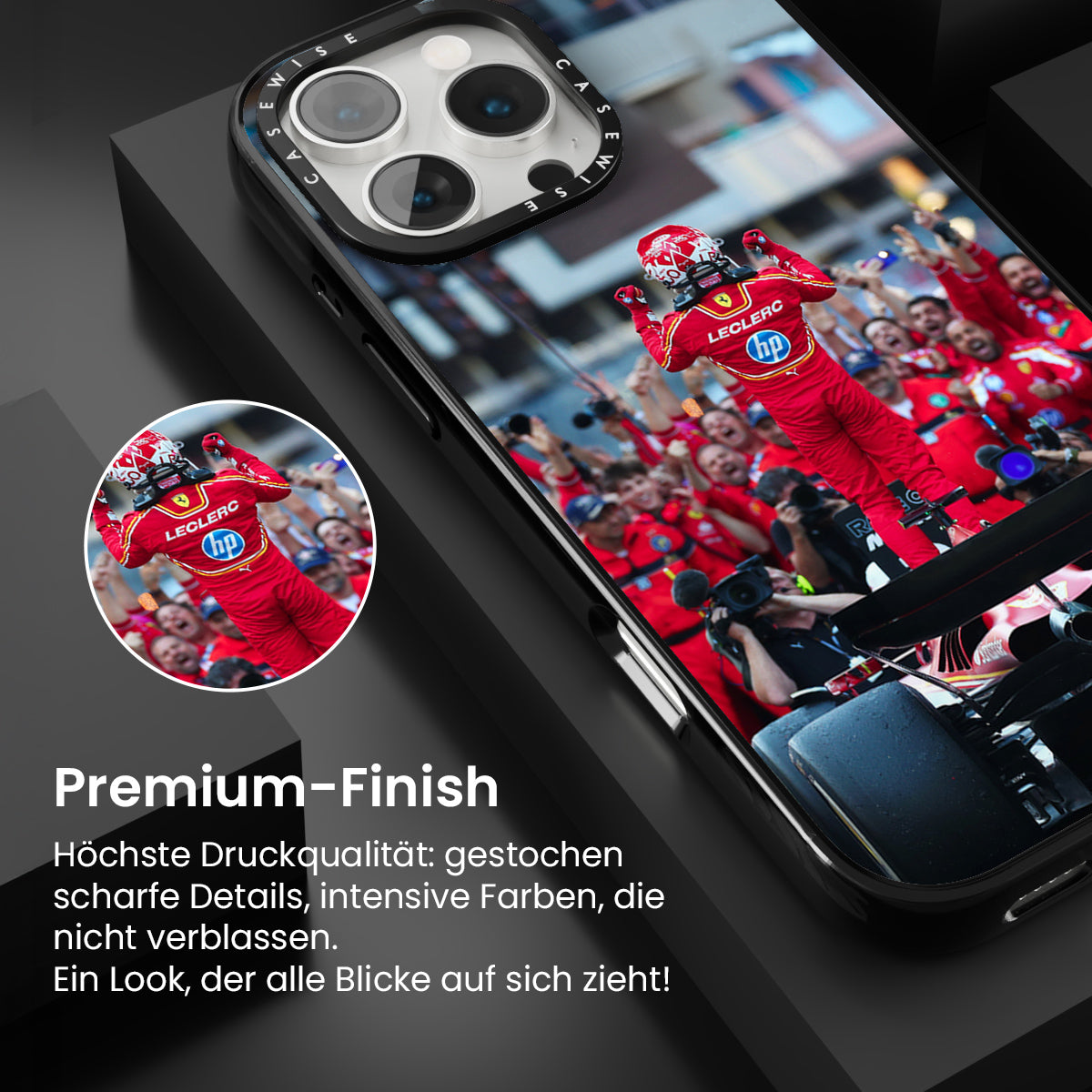 CASEWISE CASEWISE

LECLERC
hp

LECLERC
hp

Premium-Finish

Höchste Druckqualität: gestochen scharfe Details, intensive Farben, die nicht verblassen.
Ein Look, der alle Blicke auf sich zieht!