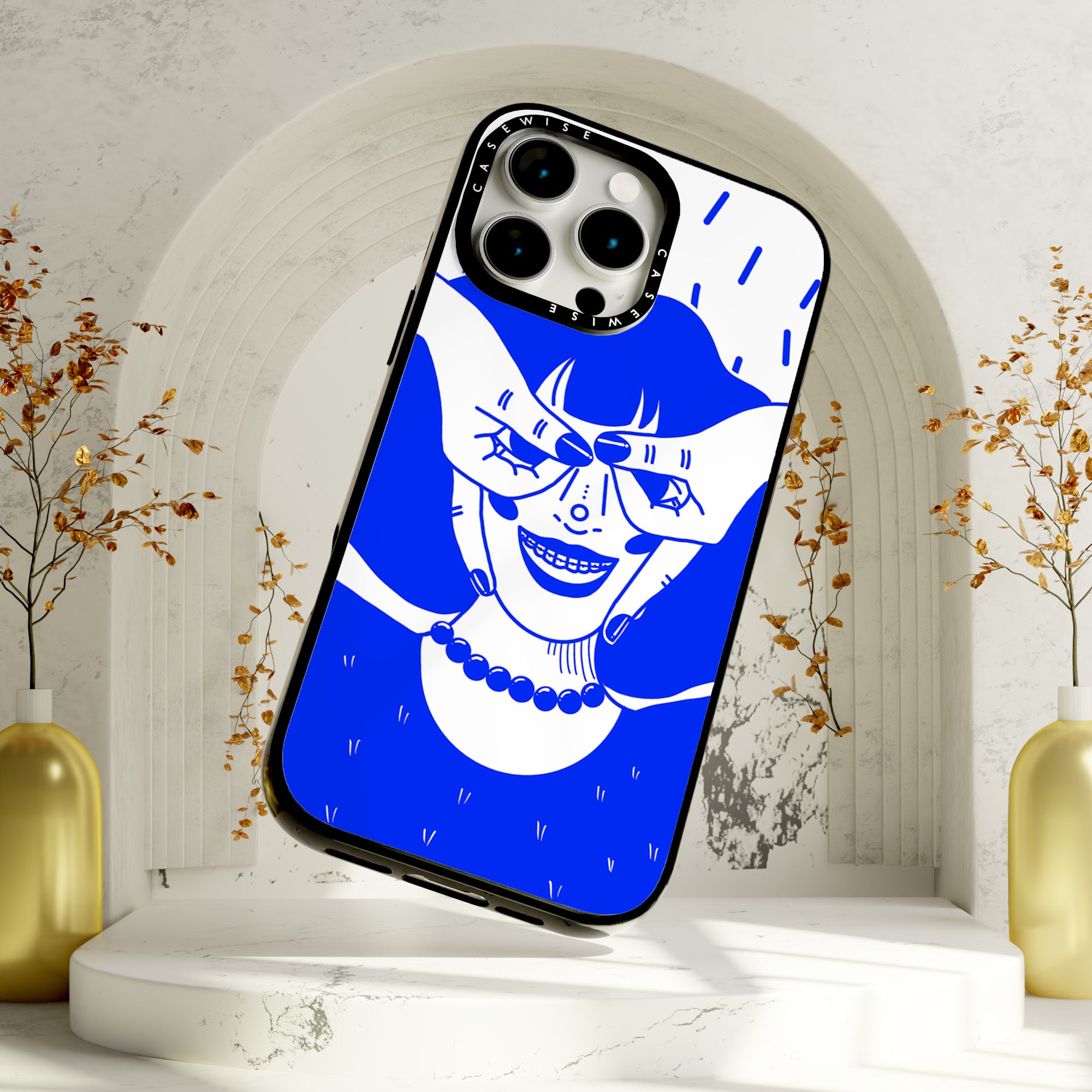 CASEWISE CASEWISE