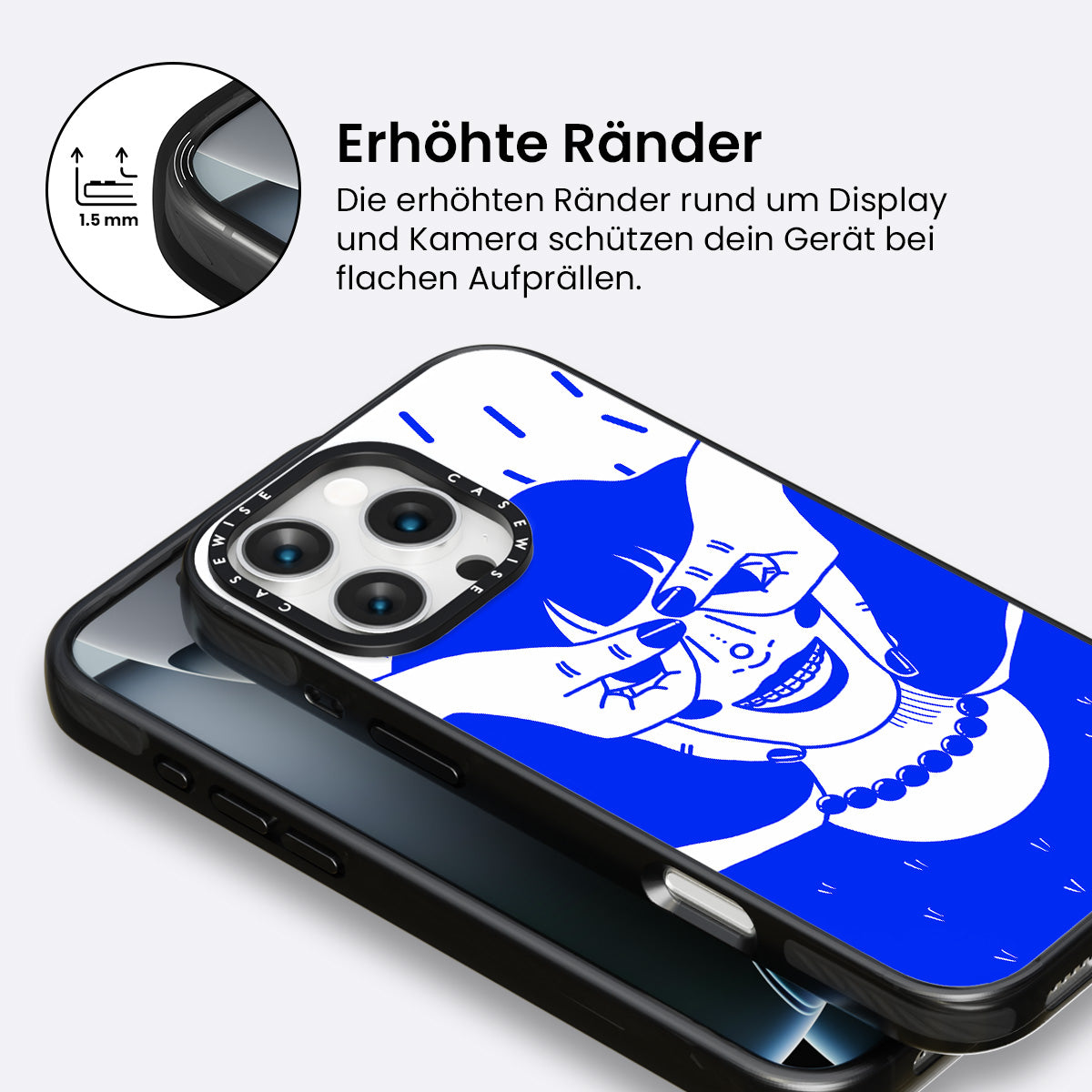 1.5 mm

Erhöhte Ränder

Die erhöhten Ränder rund um Display und Kamera schützen dein Gerät bei flachen Aufprällen.

CASEWISE CASEWISE