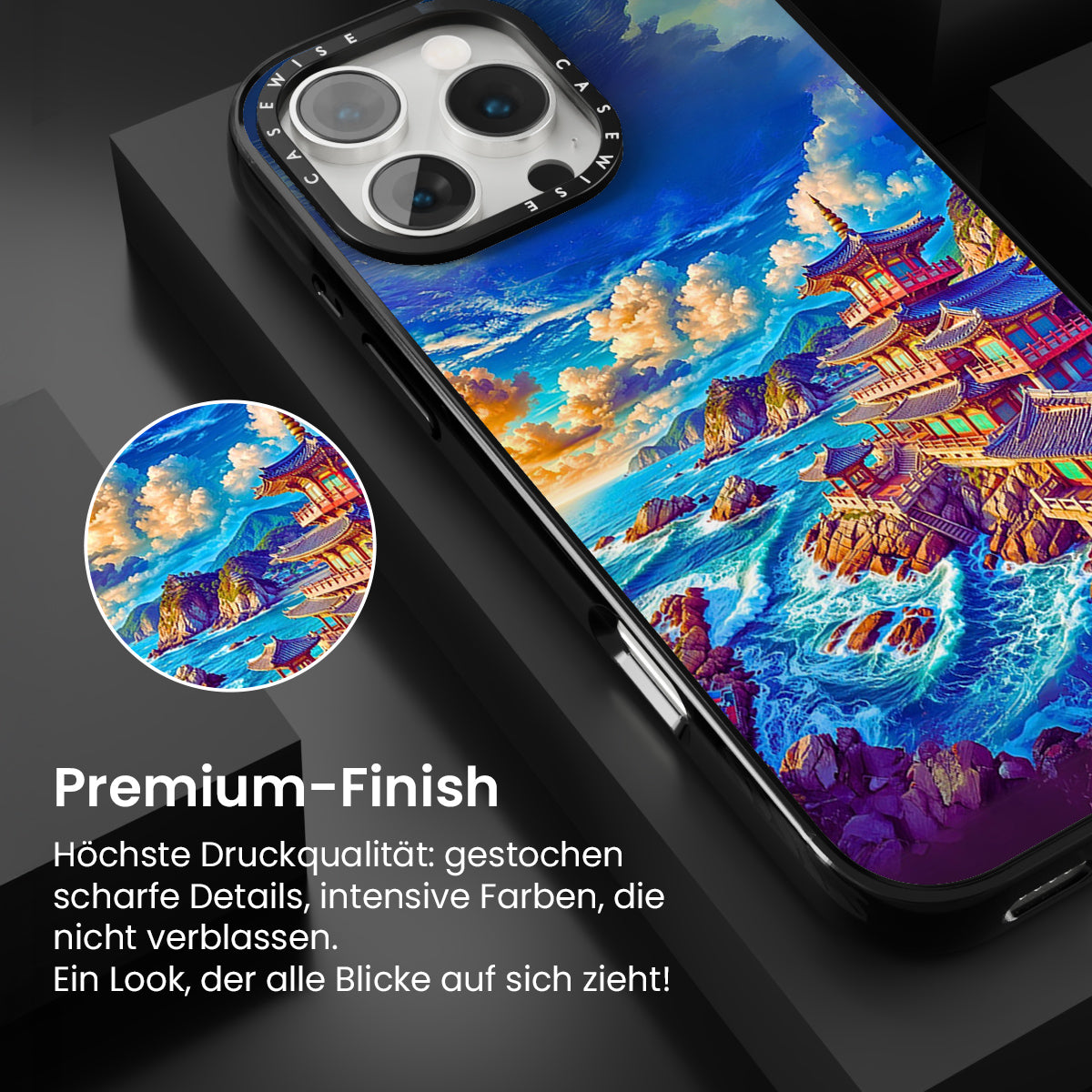 CASEWISE CASEWISE

Premium-Finish

Höchste Druckqualität: gestochen scharfe Details, intensive Farben, die nicht verblassen.
Ein Look, der alle Blicke auf sich zieht!