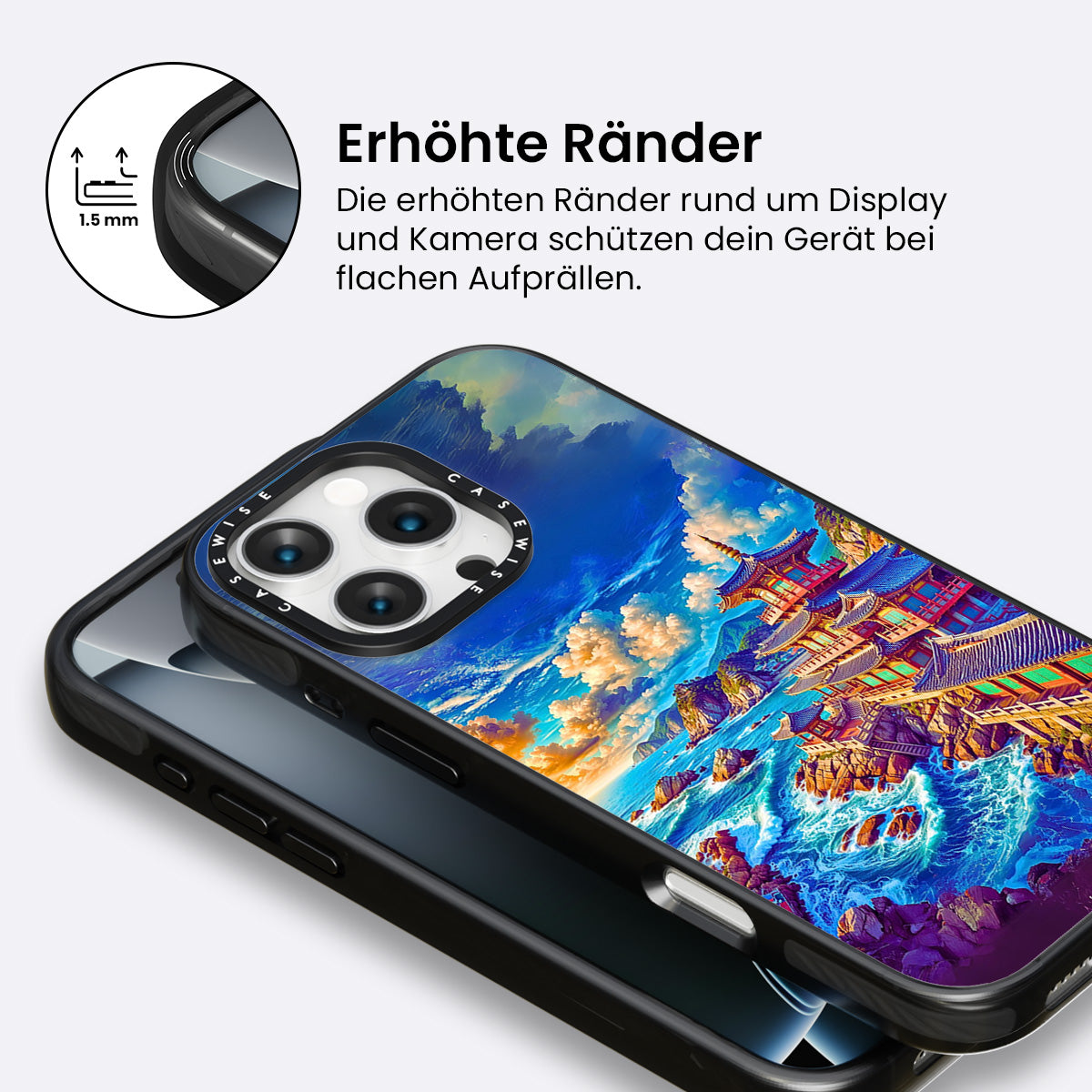 1.5 mm

Erhöhte Ränder

Die erhöhten Ränder rund um Display und Kamera schützen dein Gerät bei flachen Aufprällen.

CASEWISE CASEWISE