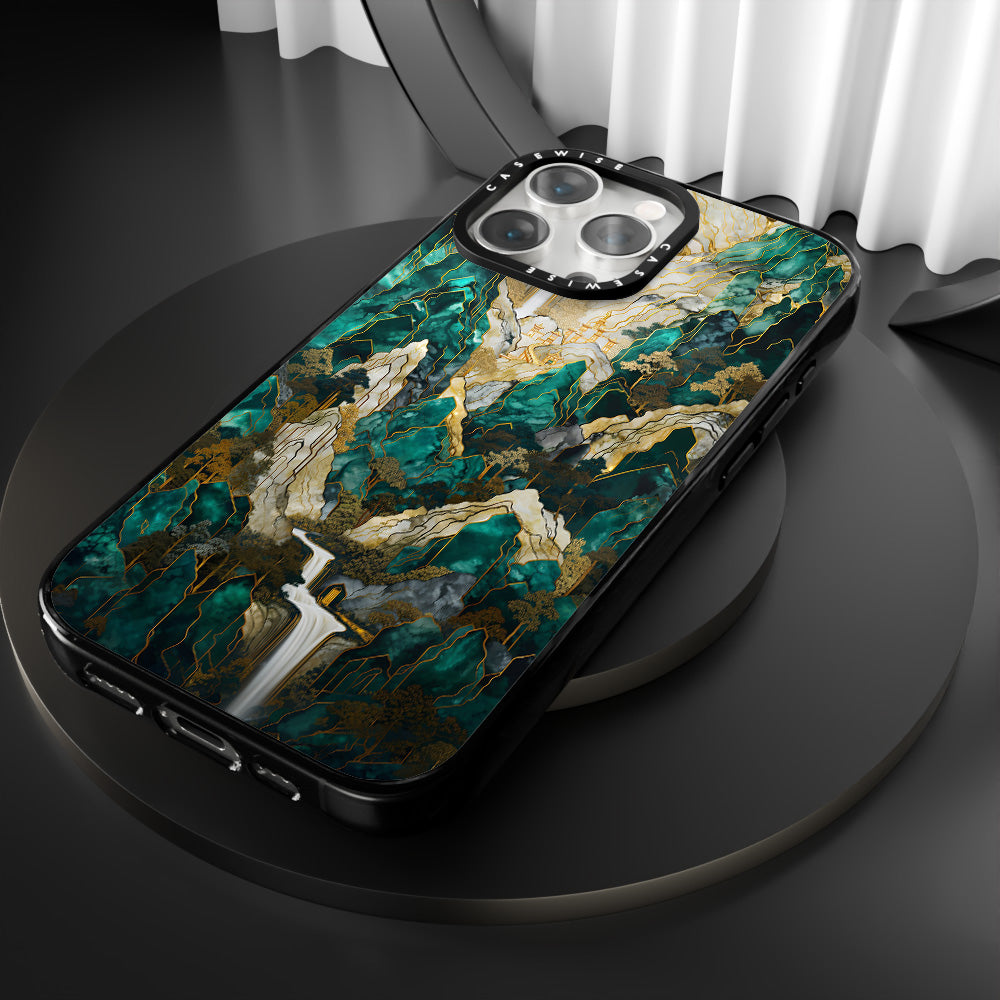 CASEWISE CASEWISE