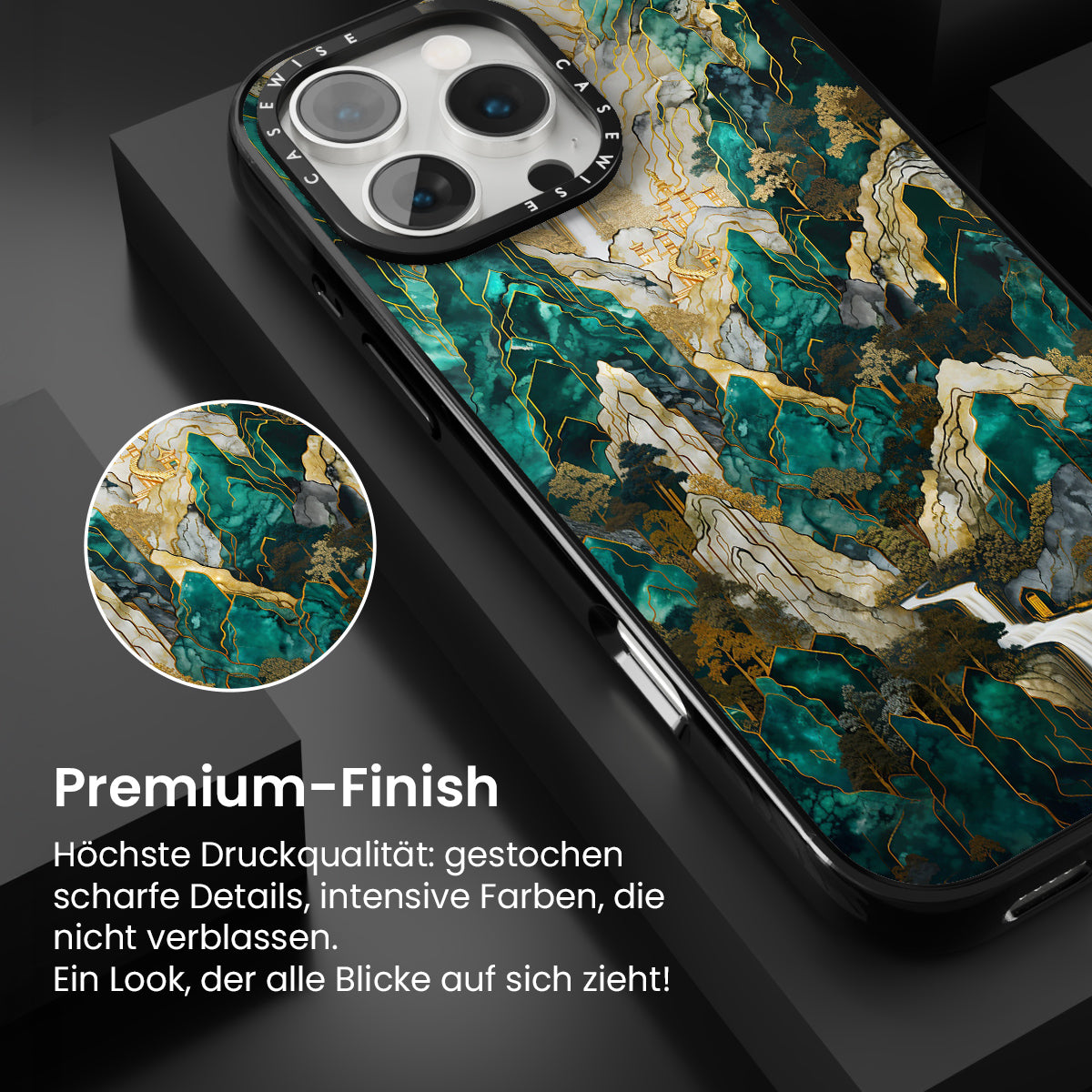 CASEWISE CASEWISE

Premium-Finish

Höchste Druckqualität: gestochen scharfe Details, intensive Farben, die nicht verblassen.
Ein Look, der alle Blicke auf sich zieht!