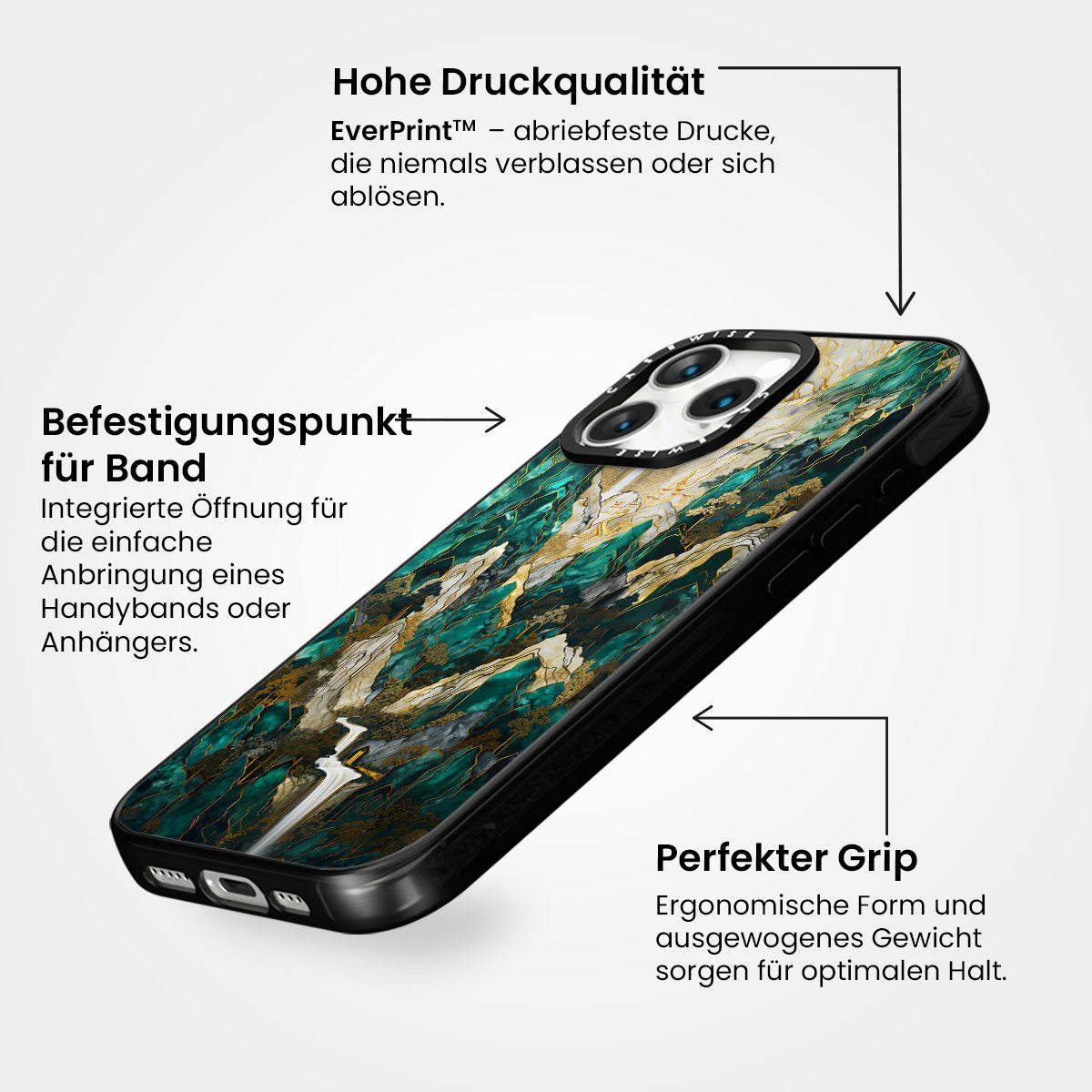 Hohe Druckqualität

EverPrint™ – abriebfeste Drucke, die niemals verblassen oder sich ablösen.

Befestigungspunkt für Band

Integrierte Öffnung für die einfache Anbringung eines Handybands oder Anhängers.

CASEWISE

CASEWISE

Perfekter Grip

Ergonomische Form und ausgewogenes Gewicht sorgen für optimalen Halt.