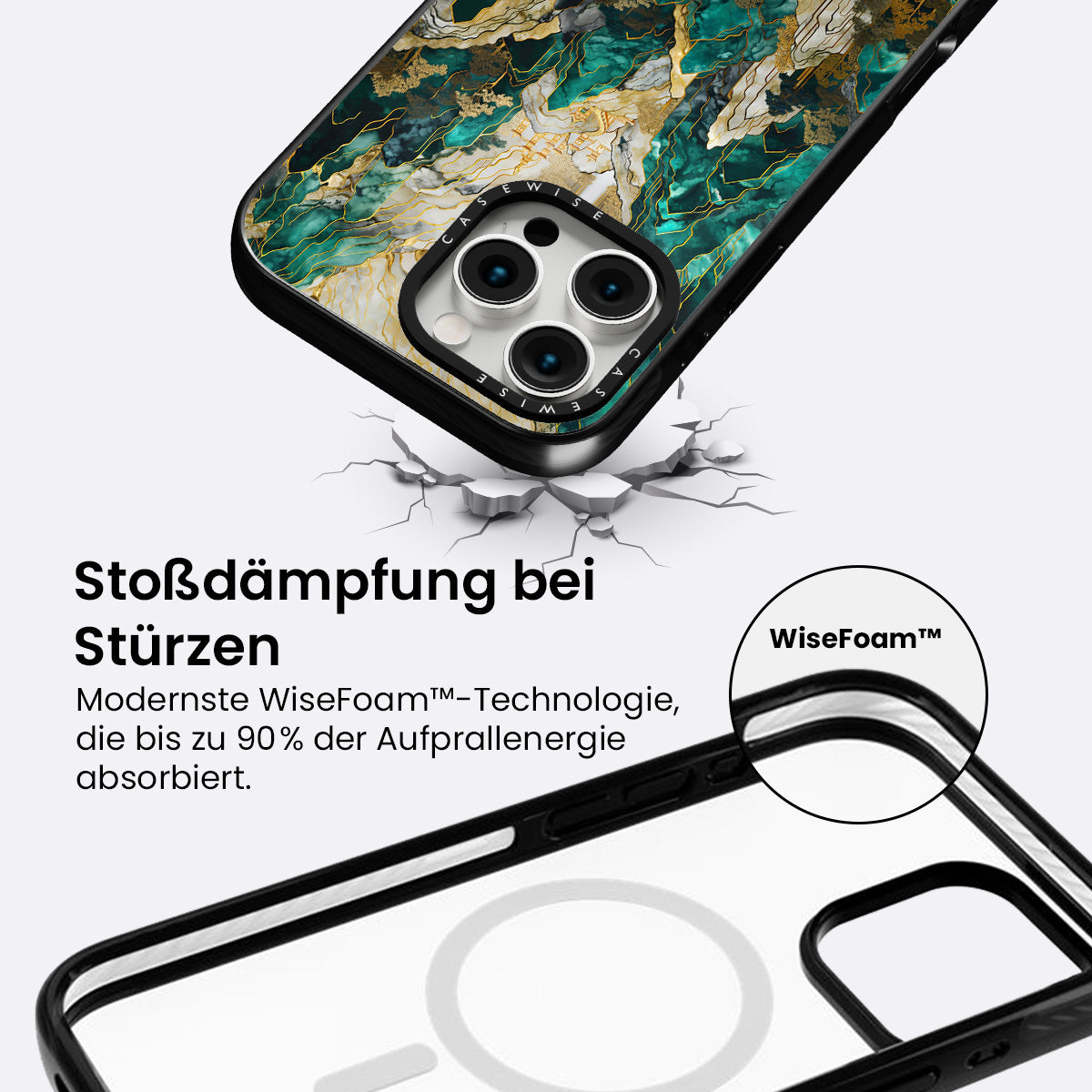 CASEWISE

CASEWISE

Stoßdämpfung bei Stürzen

Modernste WiseFoam™-Technologie, die bis zu 90% der Aufprallenergie absorbiert.

WiseFoam™