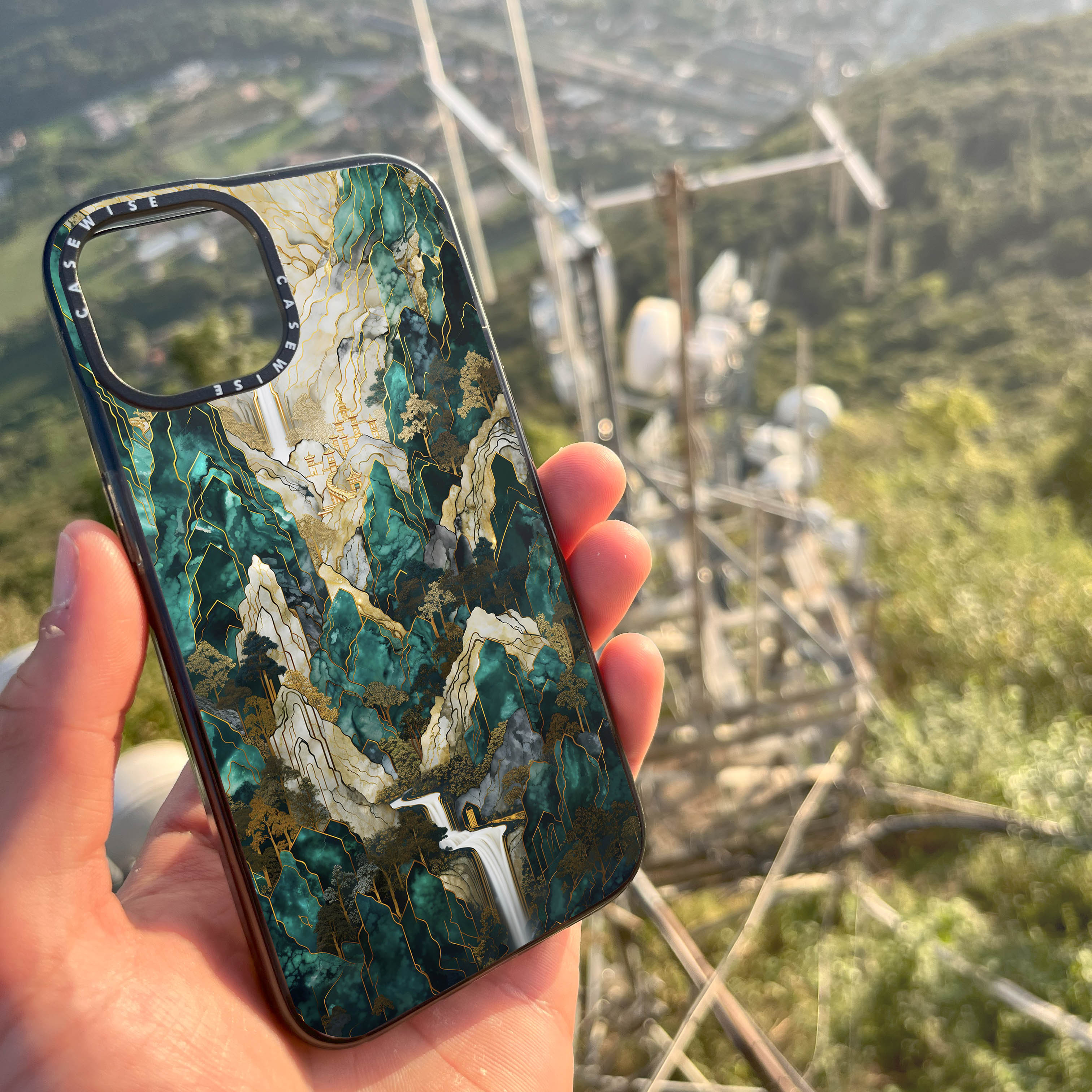 CASEWISE CASEWISE