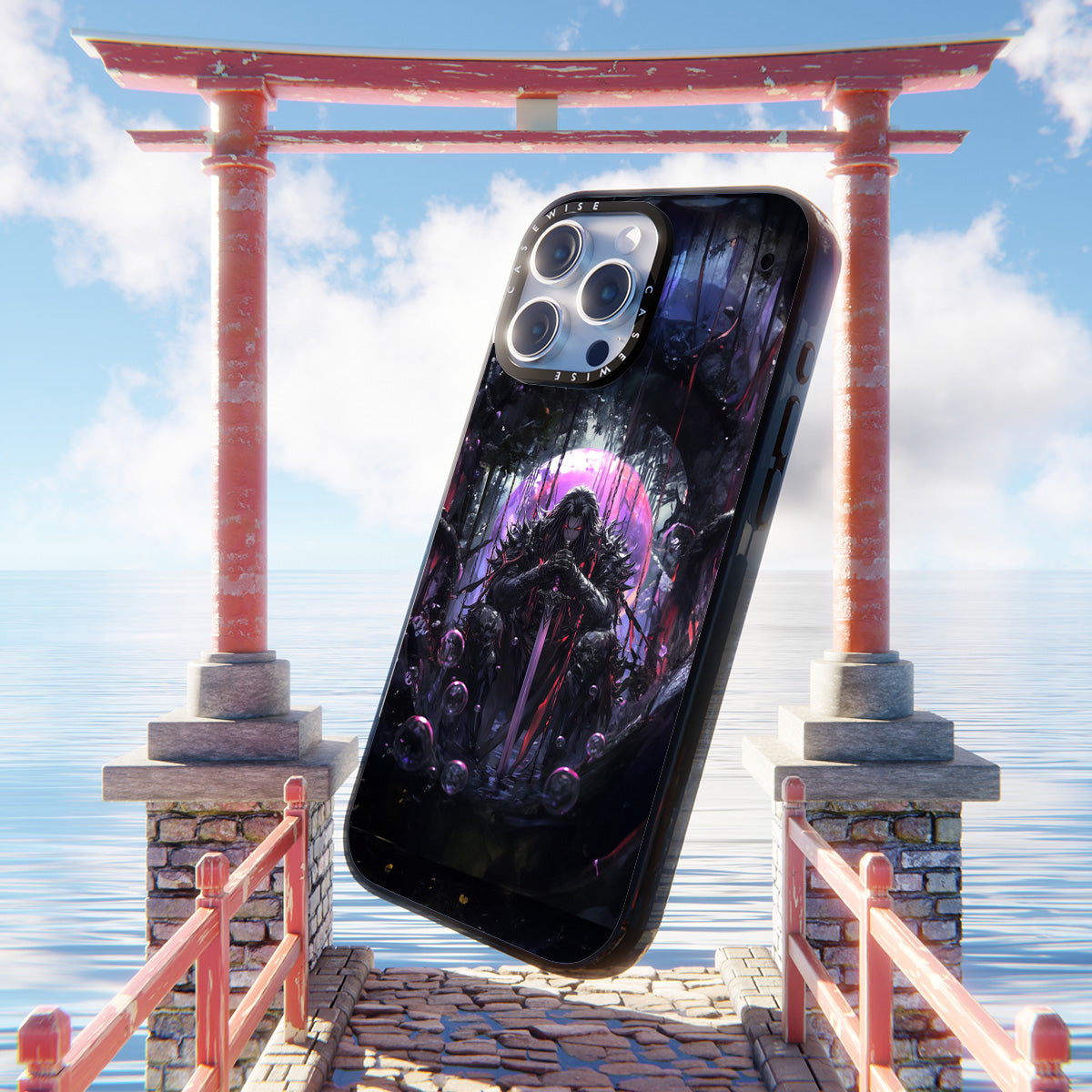 CASEWISE CASEWISE