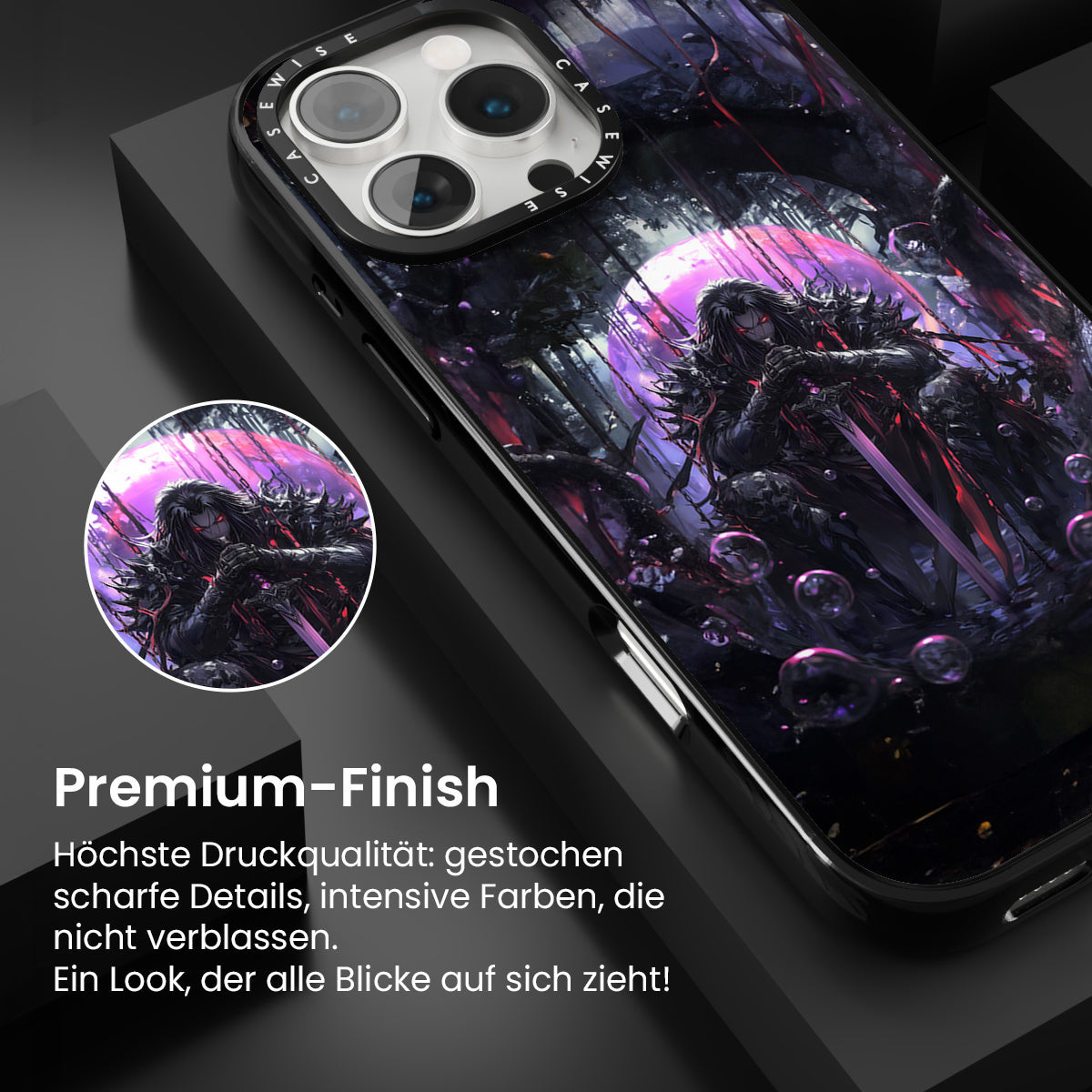 CASEWISE CASEWISE

Premium-Finish

Höchste Druckqualität: gestochen scharfe Details, intensive Farben, die nicht verblassen.
Ein Look, der alle Blicke auf sich zieht!