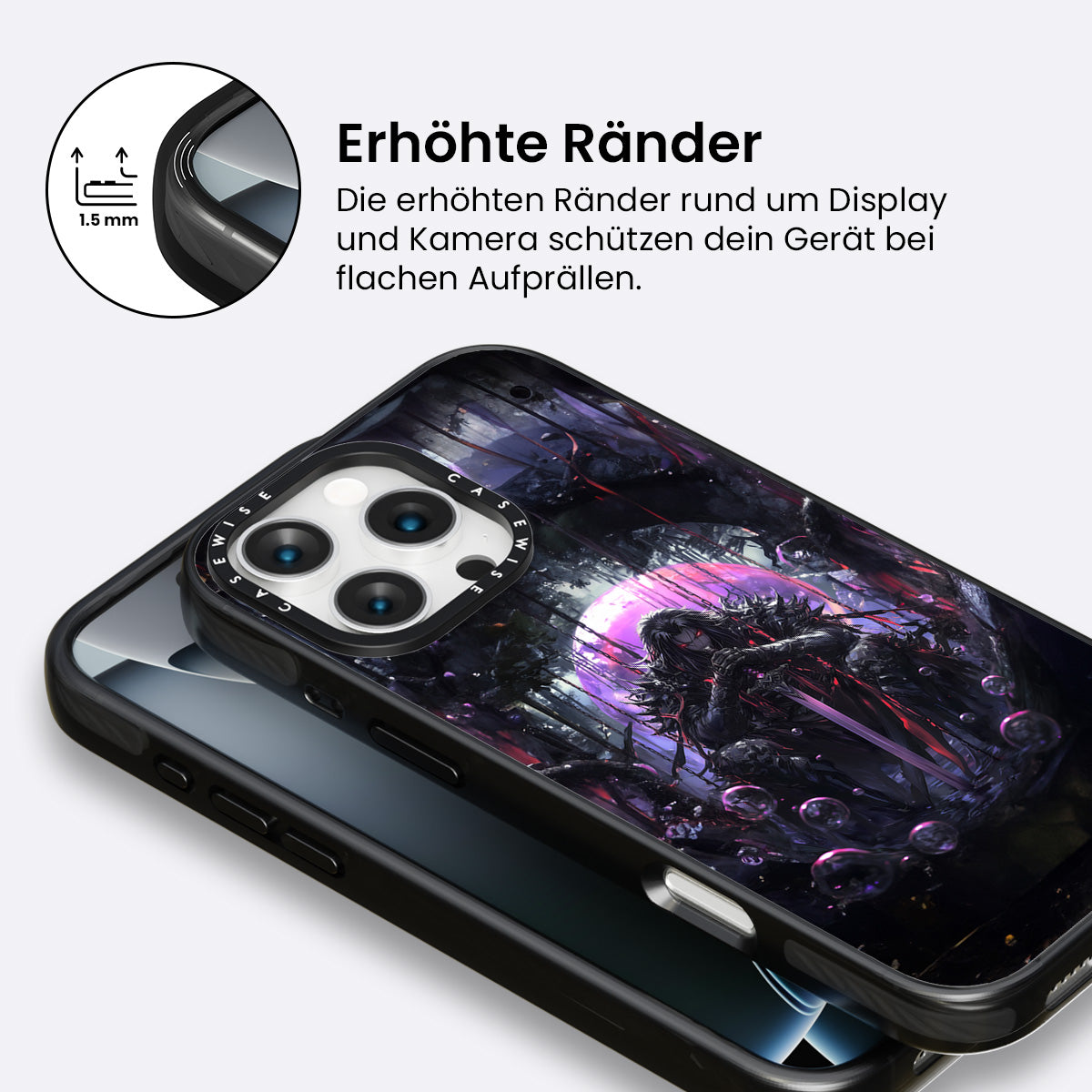 1.5 mm

Erhöhte Ränder

Die erhöhten Ränder rund um Display und Kamera schützen dein Gerät bei flachen Aufprällen.

CASEWISE CASEWISE