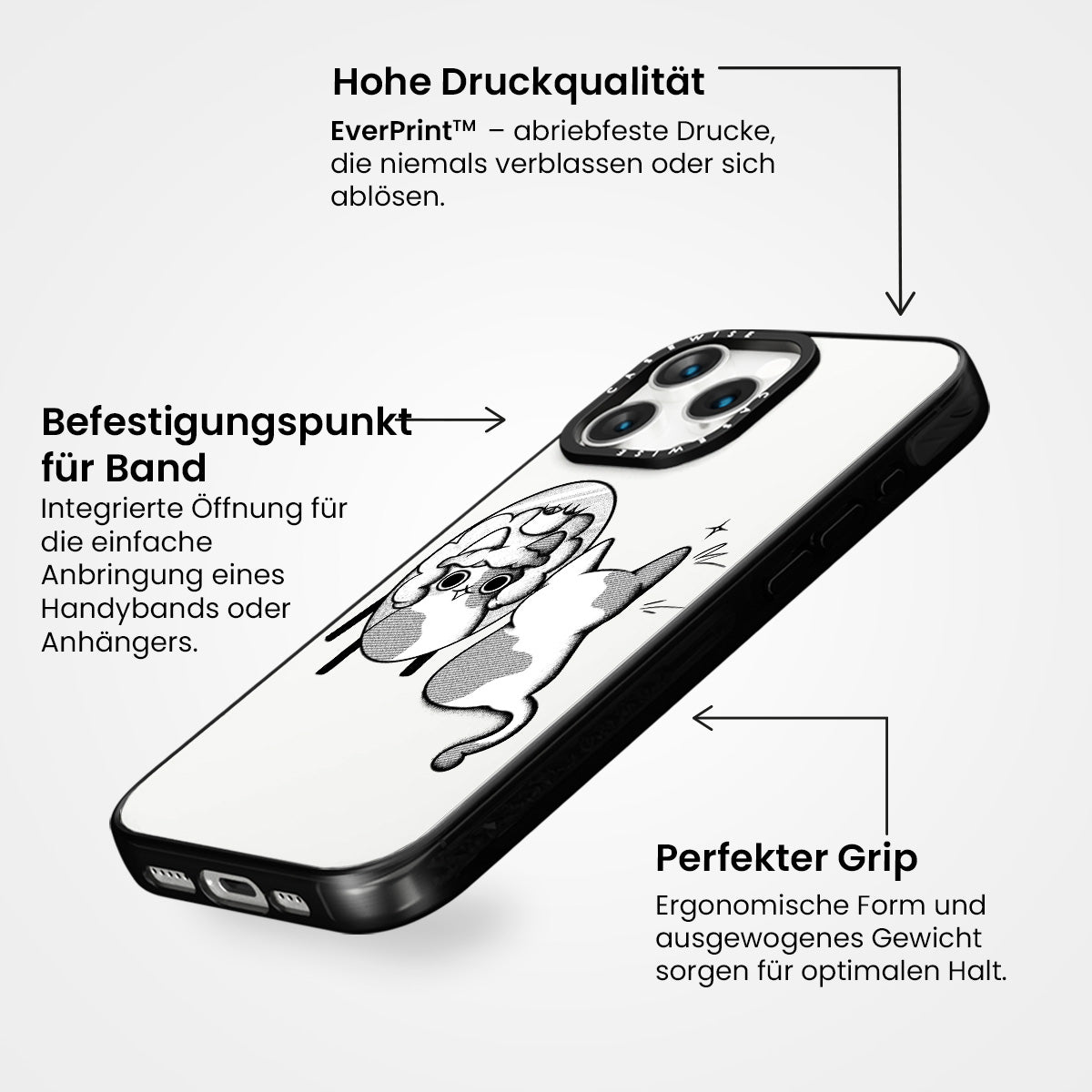 Hohe Druckqualität

EverPrint™ – abriebfeste Drucke, die niemals verblassen oder sich ablösen.

Befestigungspunkt für Band

Integrierte Öffnung für die einfache Anbringung eines Handybands oder Anhängers.

CASEWISE CASEWISE

Perfekter Grip

Ergonomische Form und ausgewogenes Gewicht sorgen für optimalen Halt.