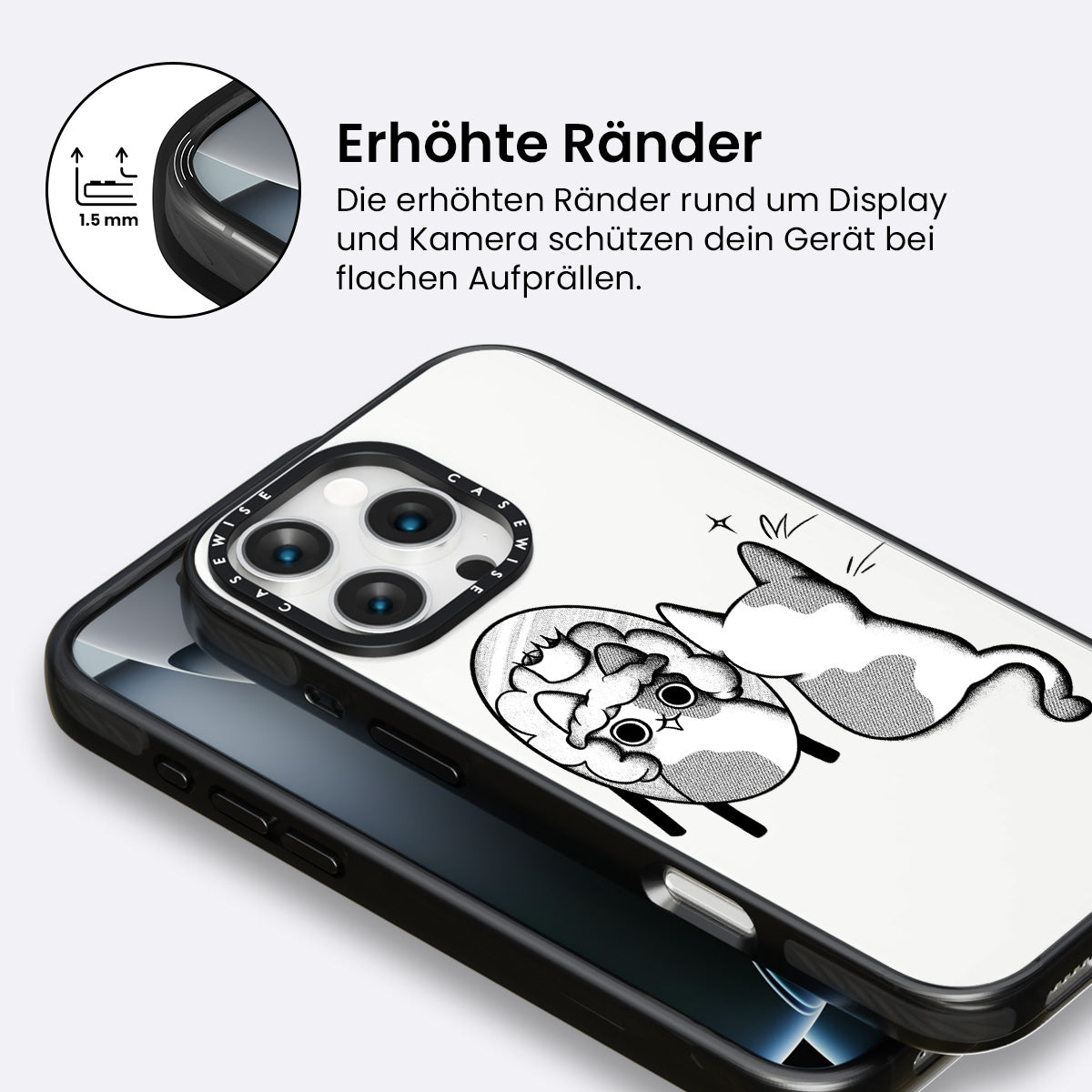 1.5 mm

Erhöhte Ränder

Die erhöhten Ränder rund um Display und Kamera schützen dein Gerät bei flachen Aufprällen.

CASEWISE CASEWISE