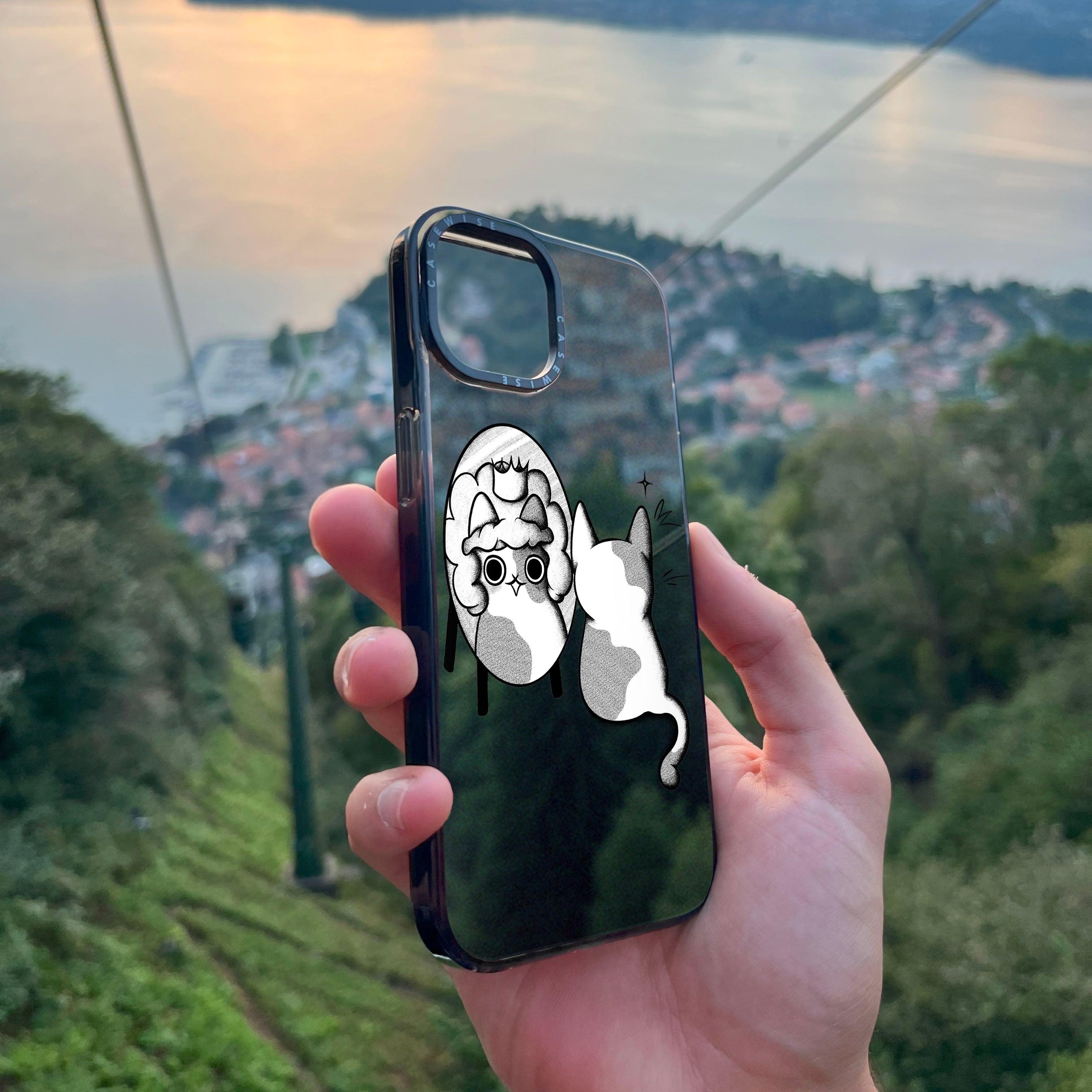 CASEWISE CASEWISE