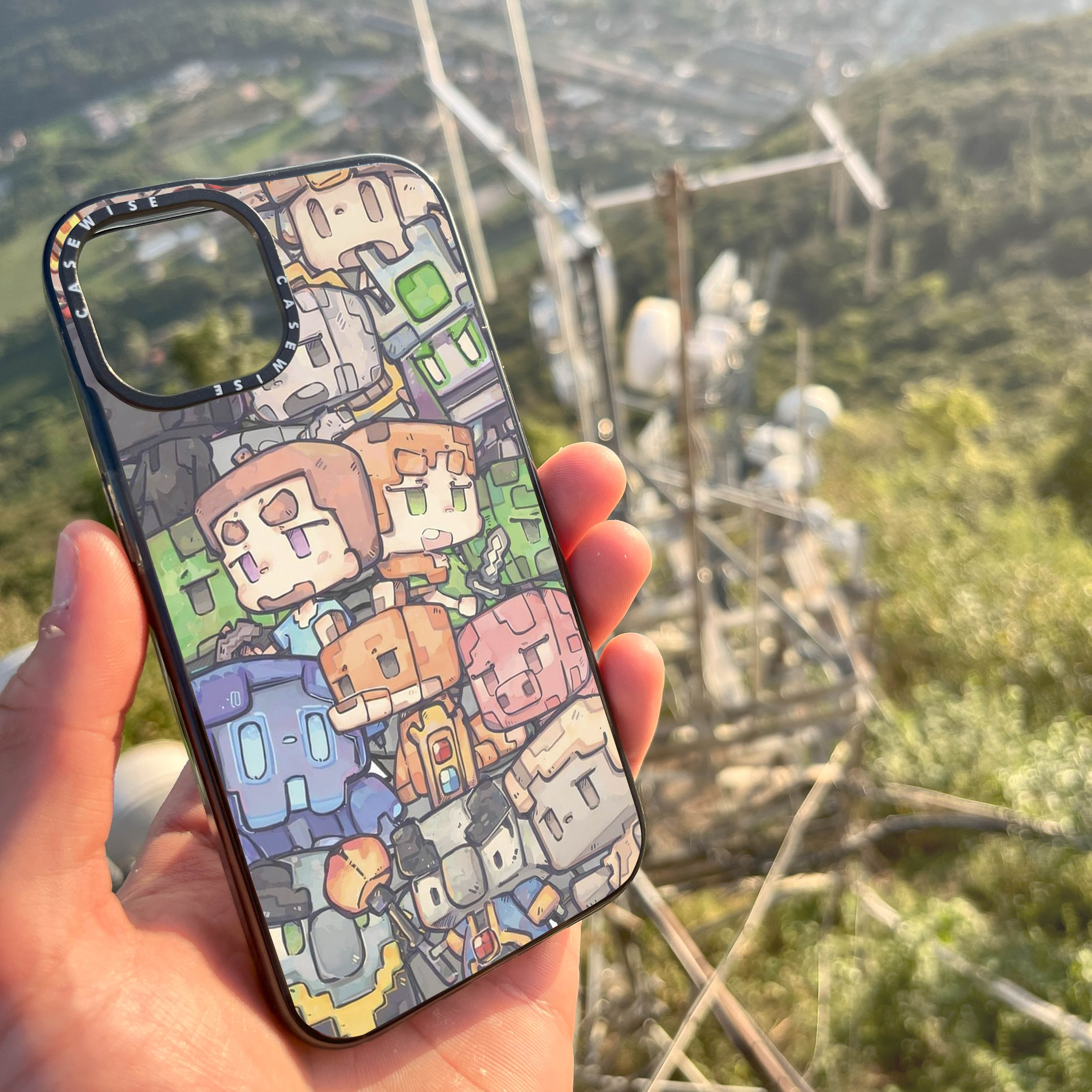 CASEWISE CASEWISE