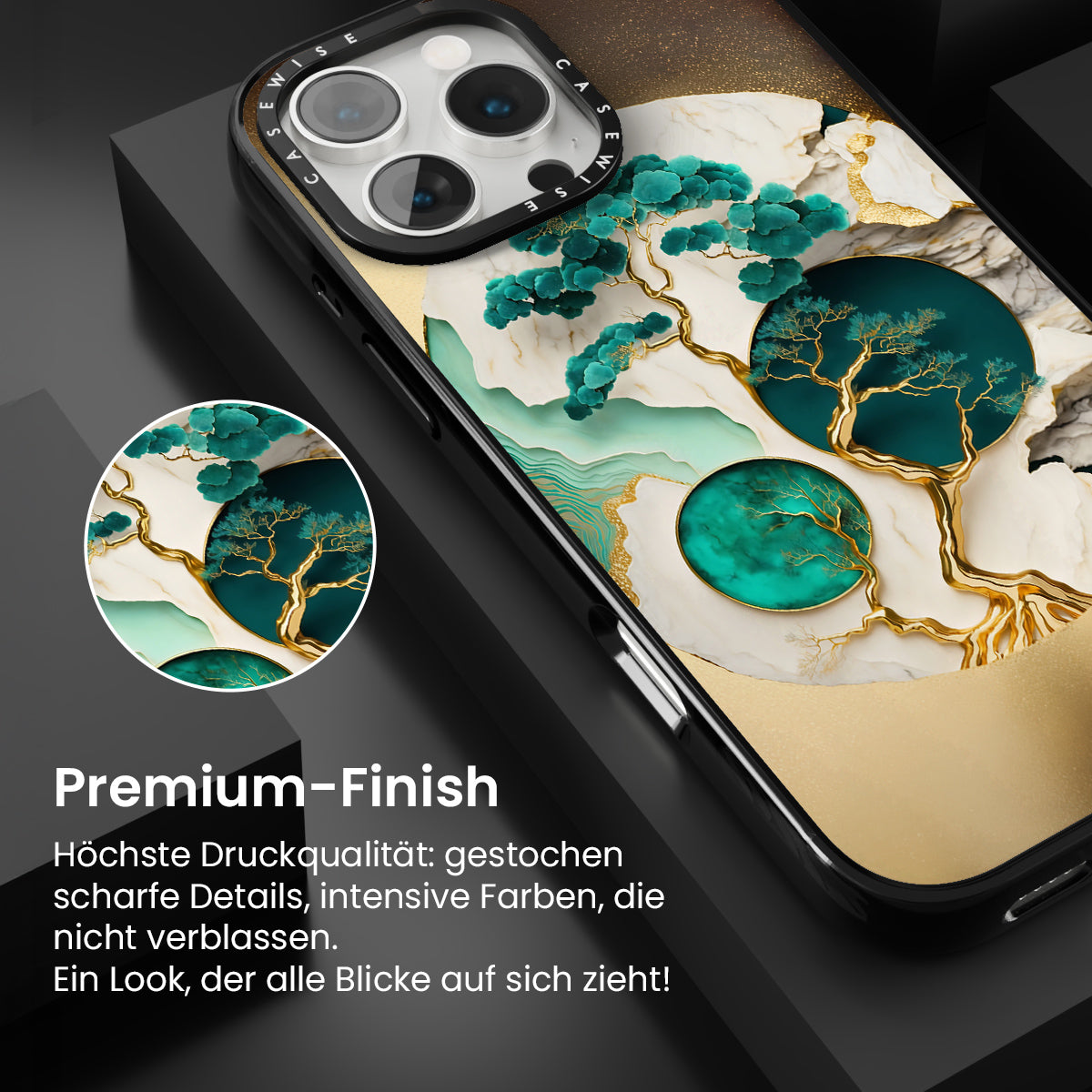 CASEWISE CASEWISE

Premium-Finish

Höchste Druckqualität: gestochen scharfe Details, intensive Farben, die nicht verblassen.
Ein Look, der alle Blicke auf sich zieht!