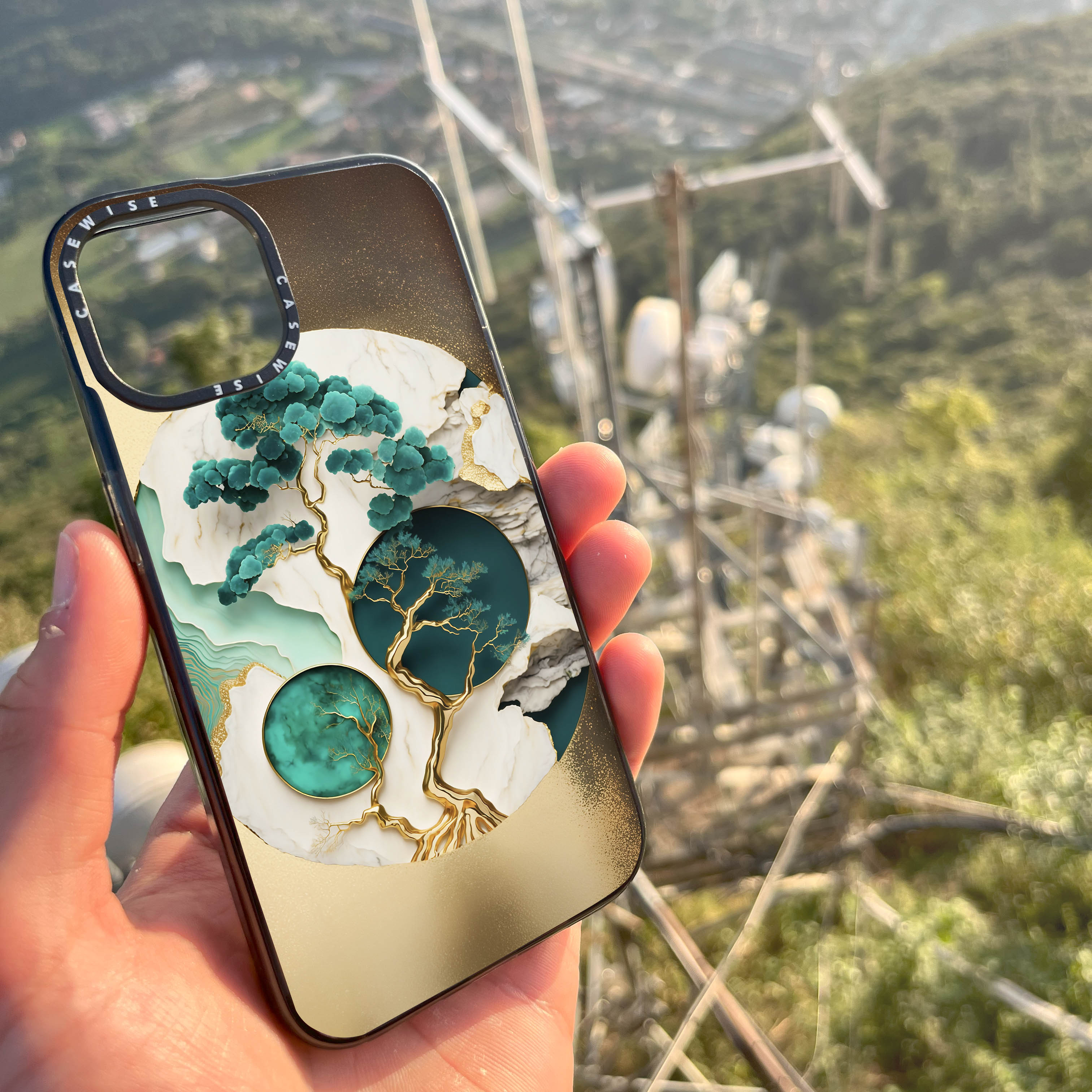 CASEWISE CASEWISE