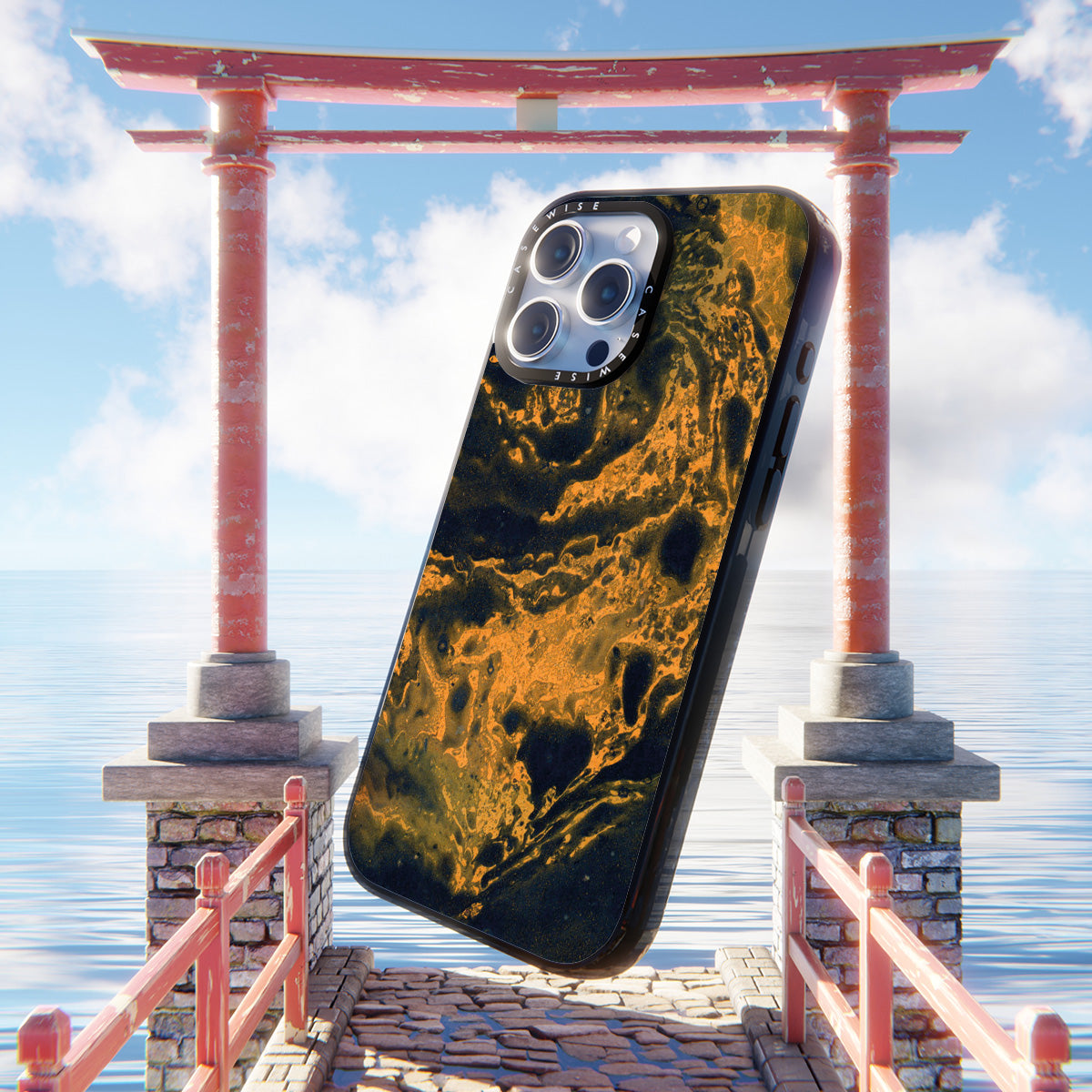 CASEWISE CASEWISE