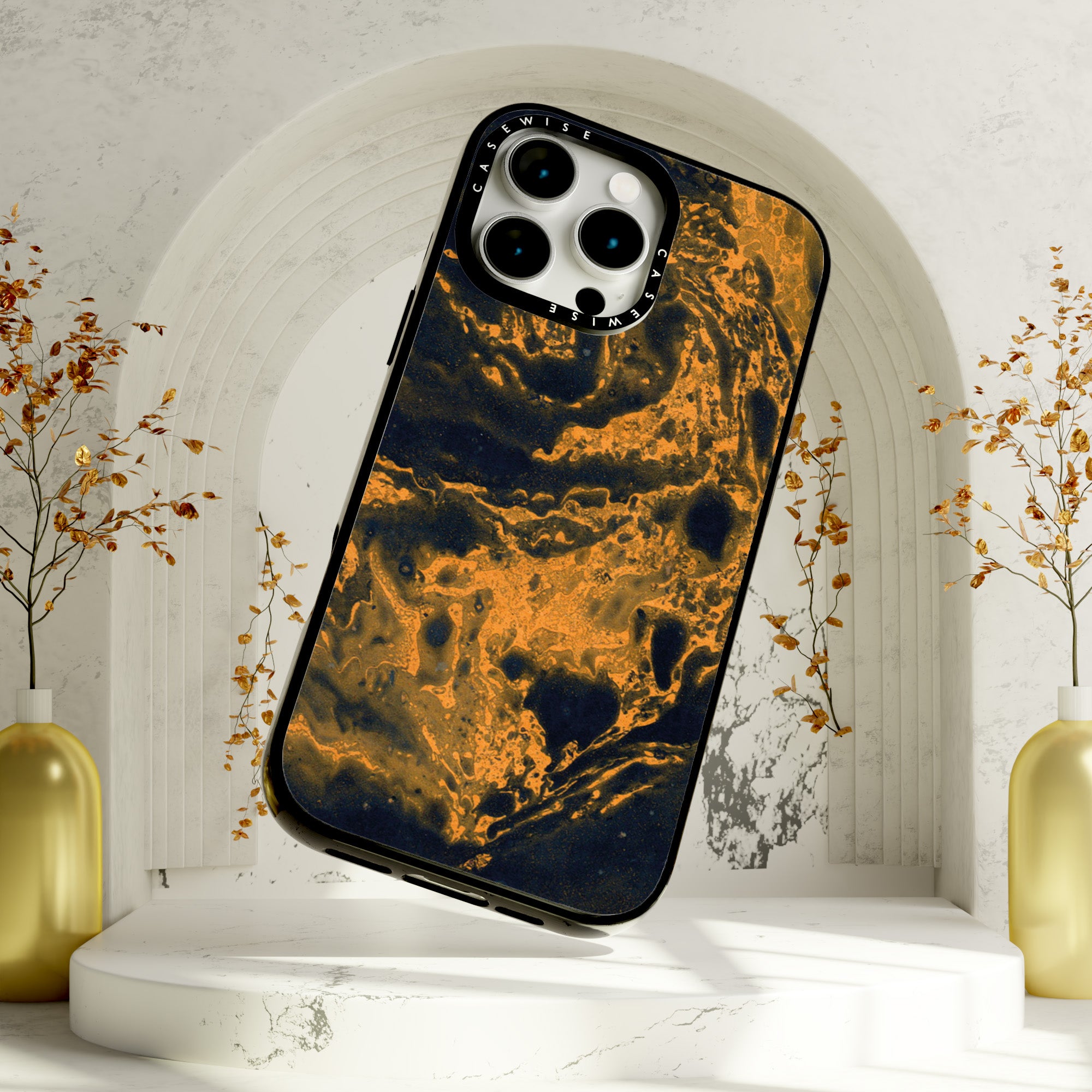 CASEWISE
CASEWISE