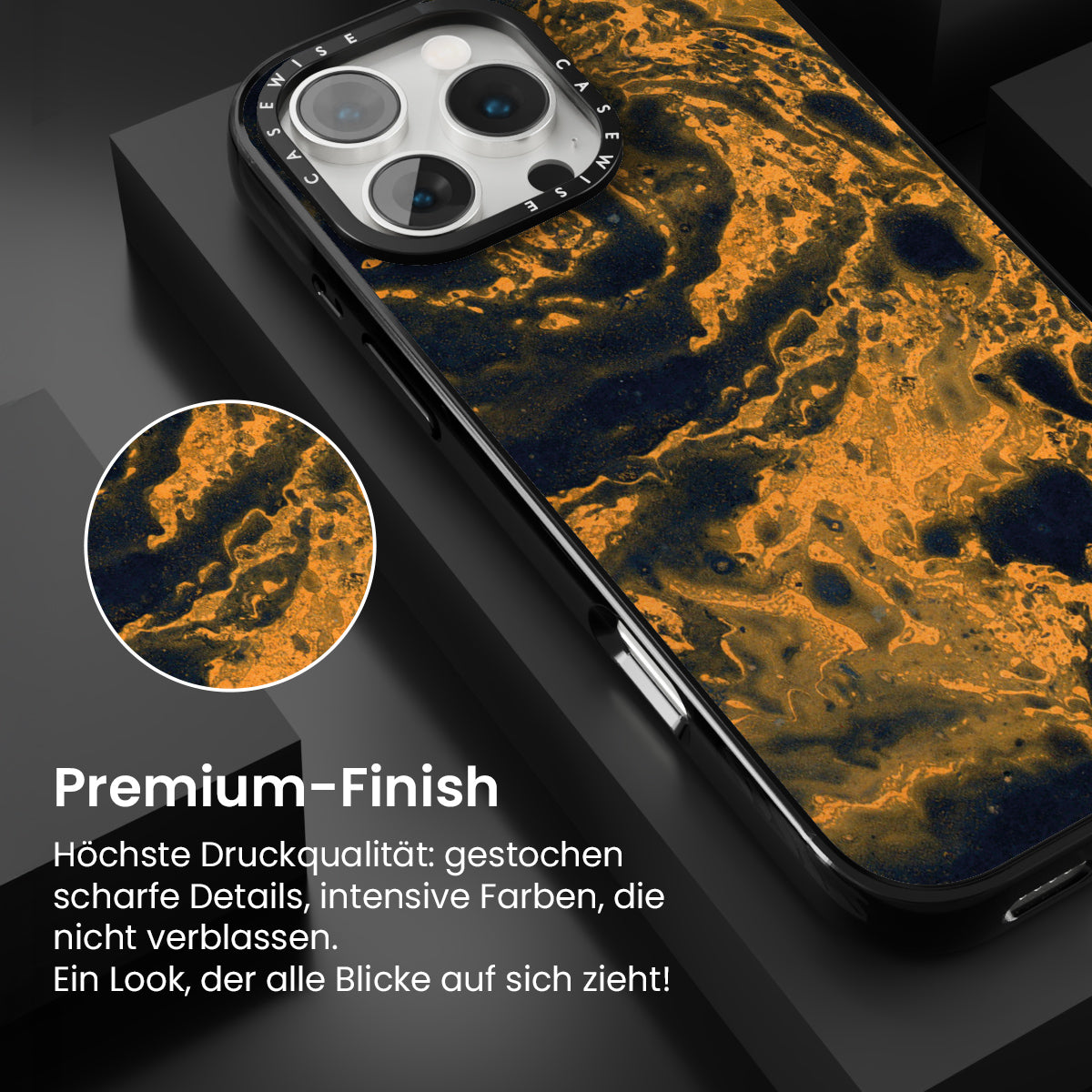 CASEWISE CASEWISE

Premium-Finish

Höchste Druckqualität: gestochen scharfe Details, intensive Farben, die nicht verblassen.
Ein Look, der alle Blicke auf sich zieht!