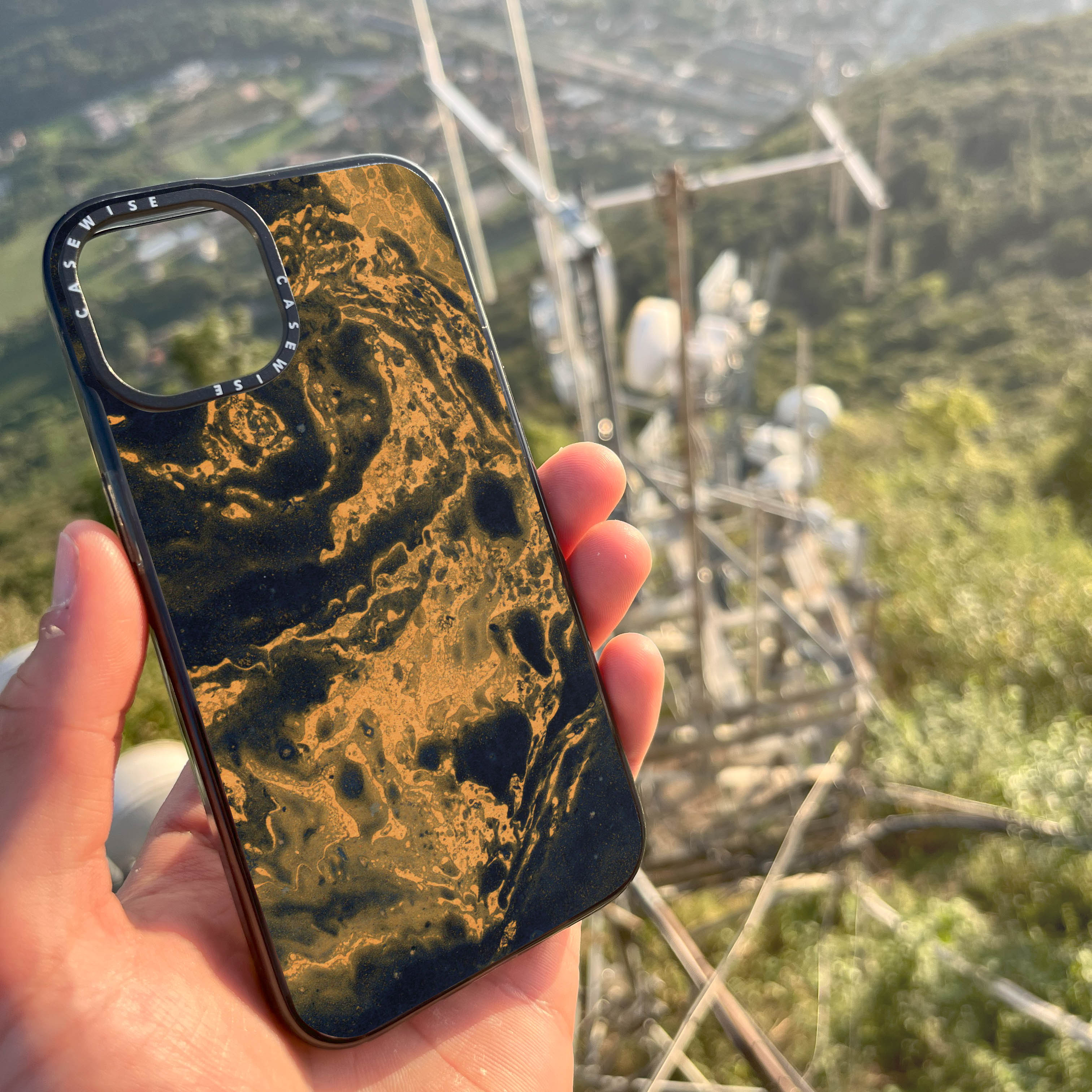 CASEWISE CASEWISE