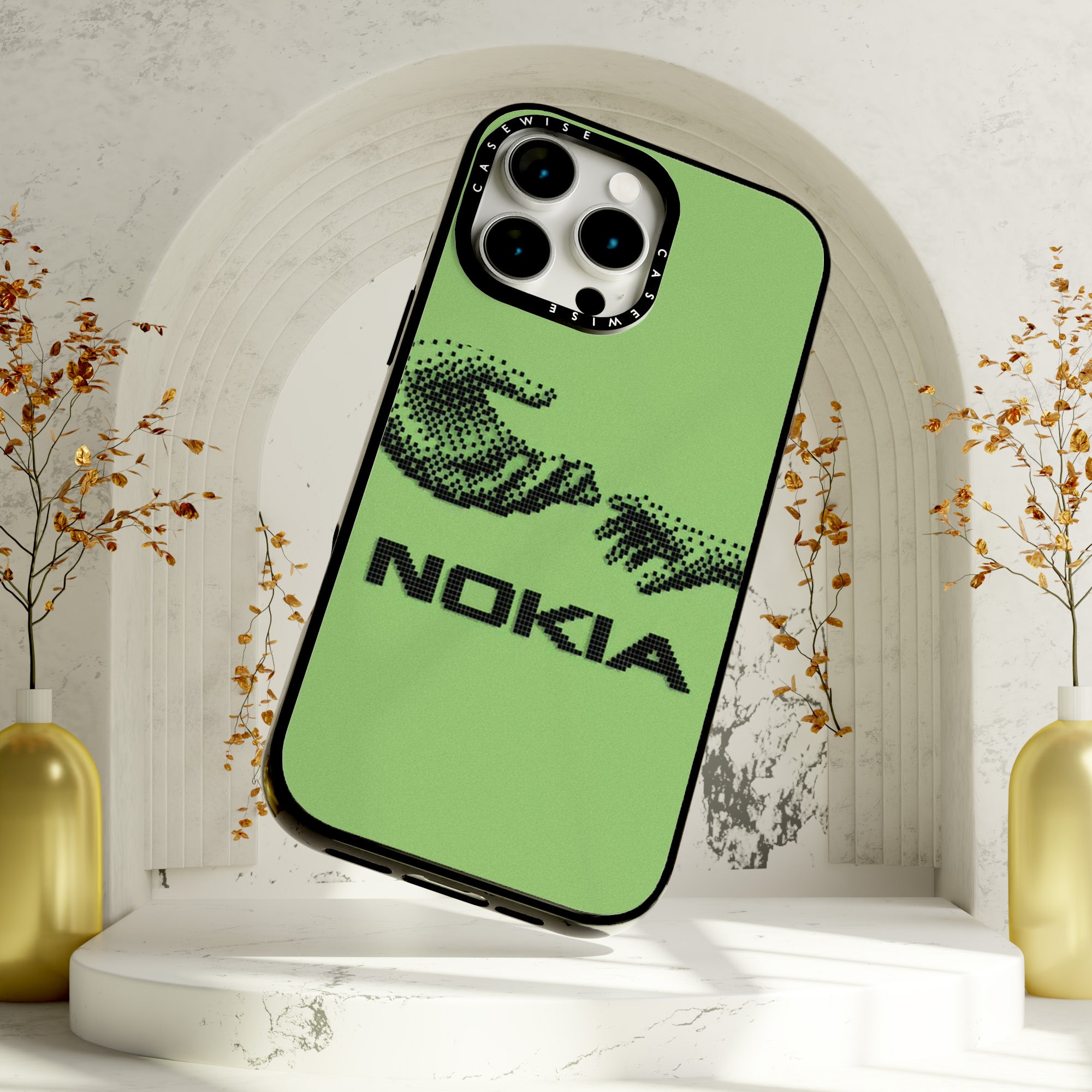 CASEWISE
CASEWISE

NOKIA