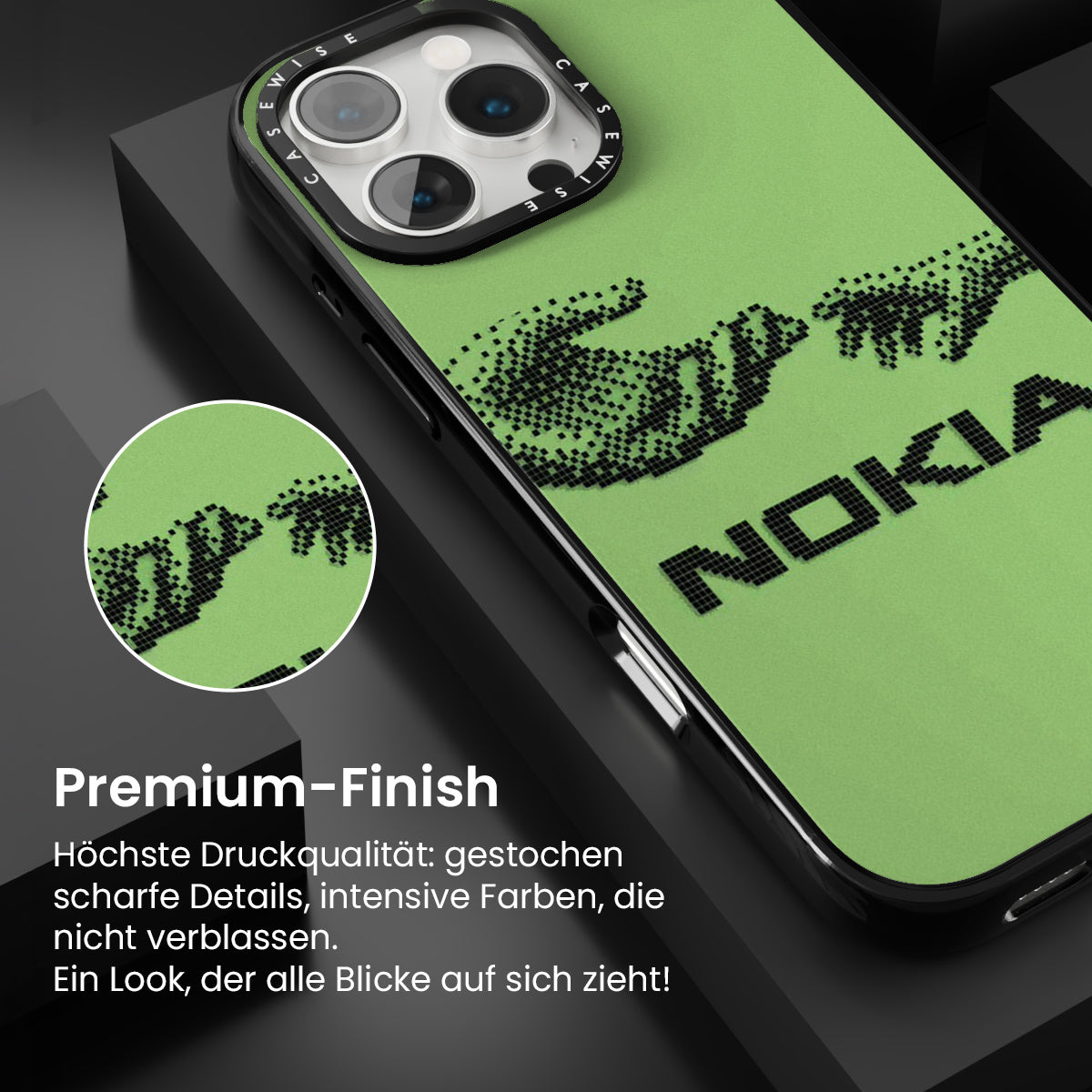 CASEWISE CASEWISE

NOKIA

Premium-Finish

Höchste Druckqualität: gestochen scharfe Details, intensive Farben, die nicht verblassen.
Ein Look, der alle Blicke auf sich zieht!