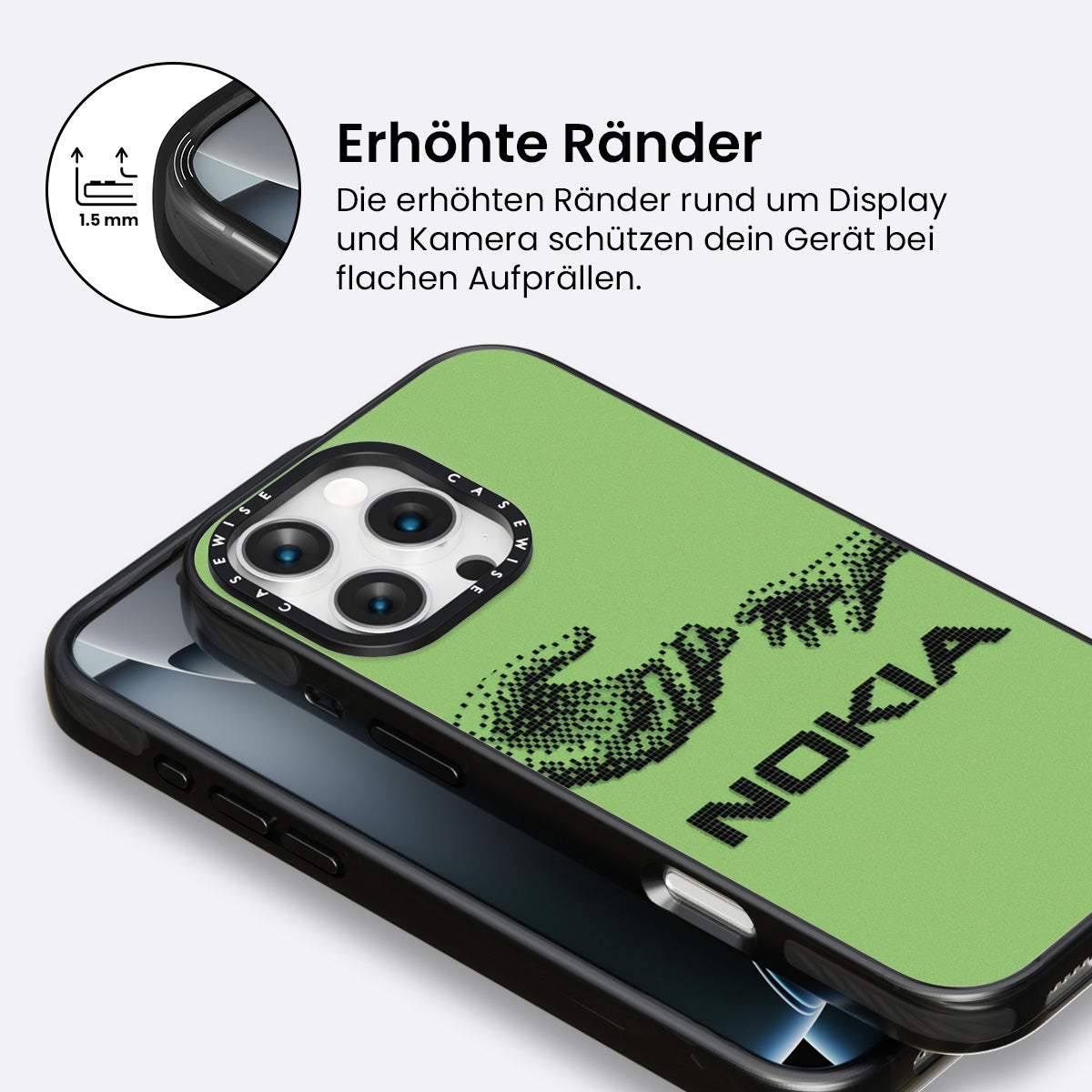 1.5 mm

Erhöhte Ränder

Die erhöhten Ränder rund um Display und Kamera schützen dein Gerät bei flachen Aufprällen.

CASEWISE CASEWISE

NOKIA