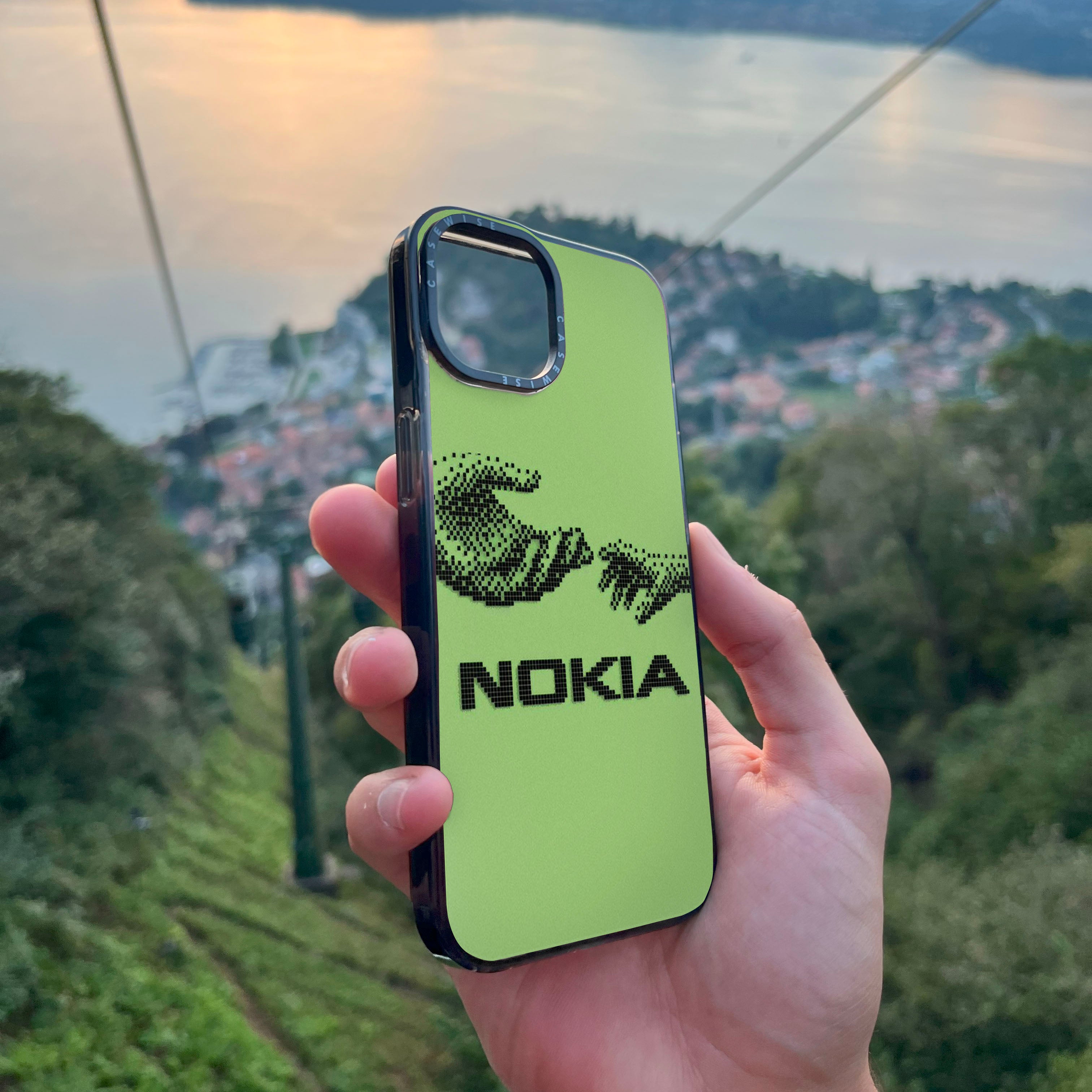 CASEWISE CASEWISE

NOKIA