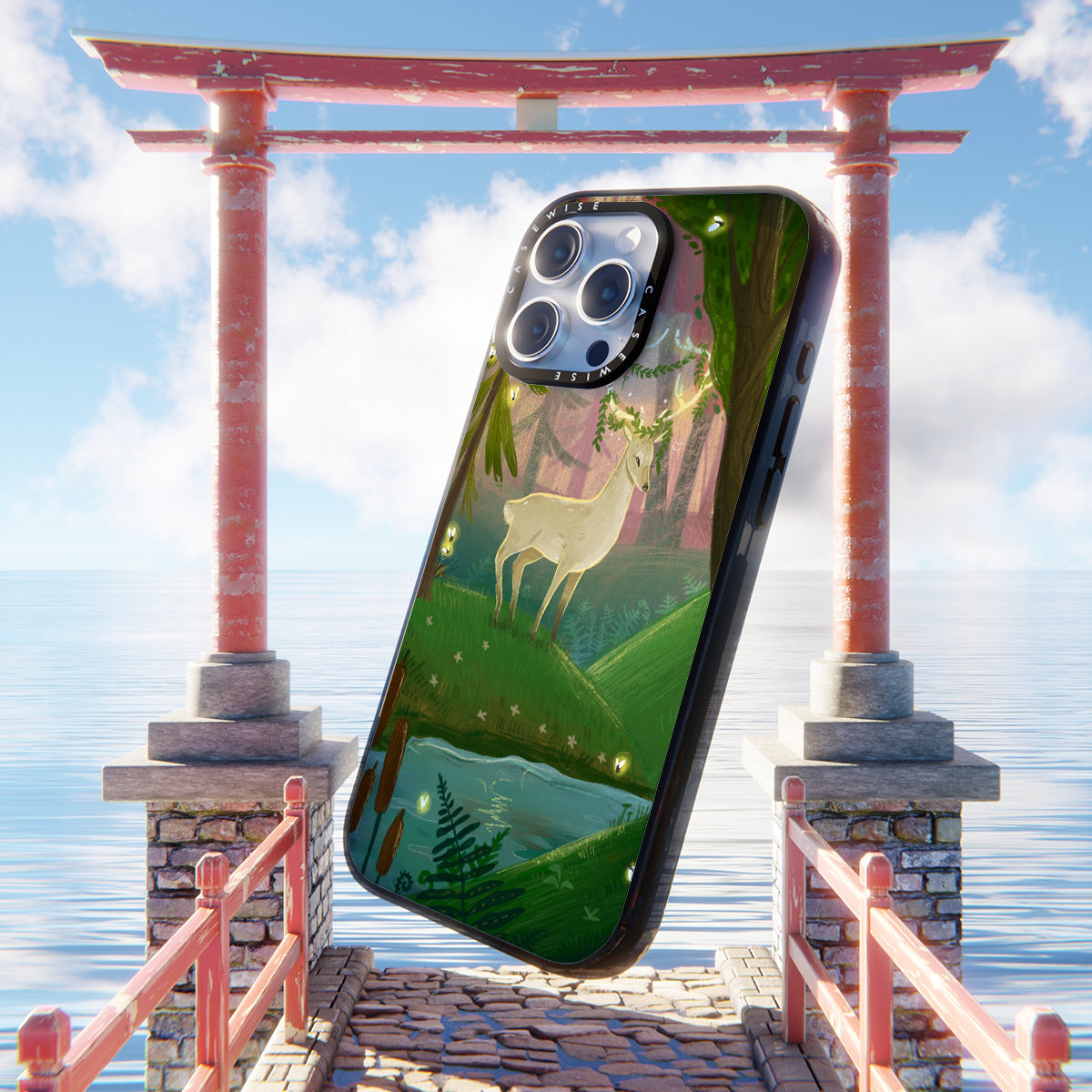 CASEWISE CASEWISE