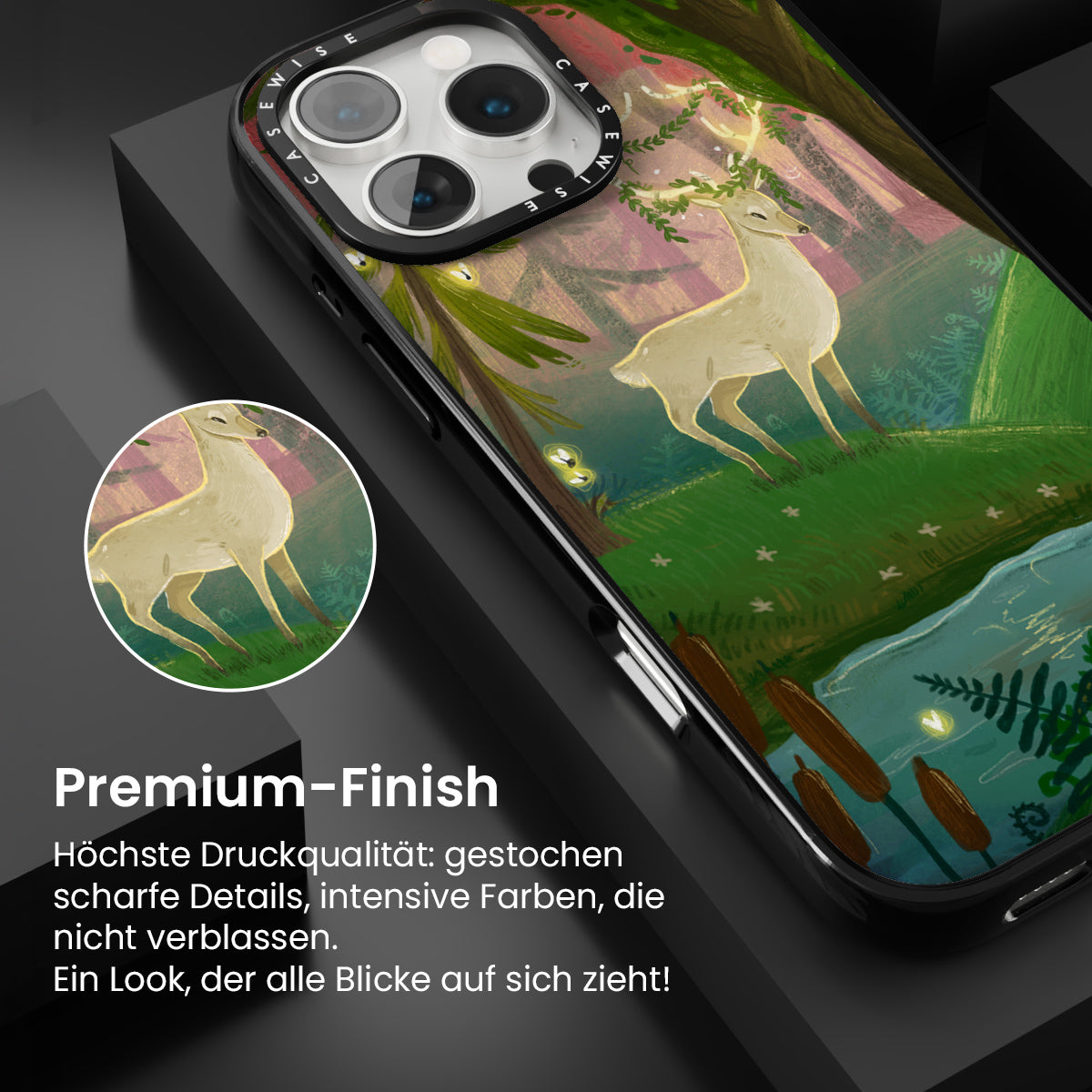 CASEWISE CASEWISE

Premium-Finish

Höchste Druckqualität: gestochen scharfe Details, intensive Farben, die nicht verblassen.
Ein Look, der alle Blicke auf sich zieht!