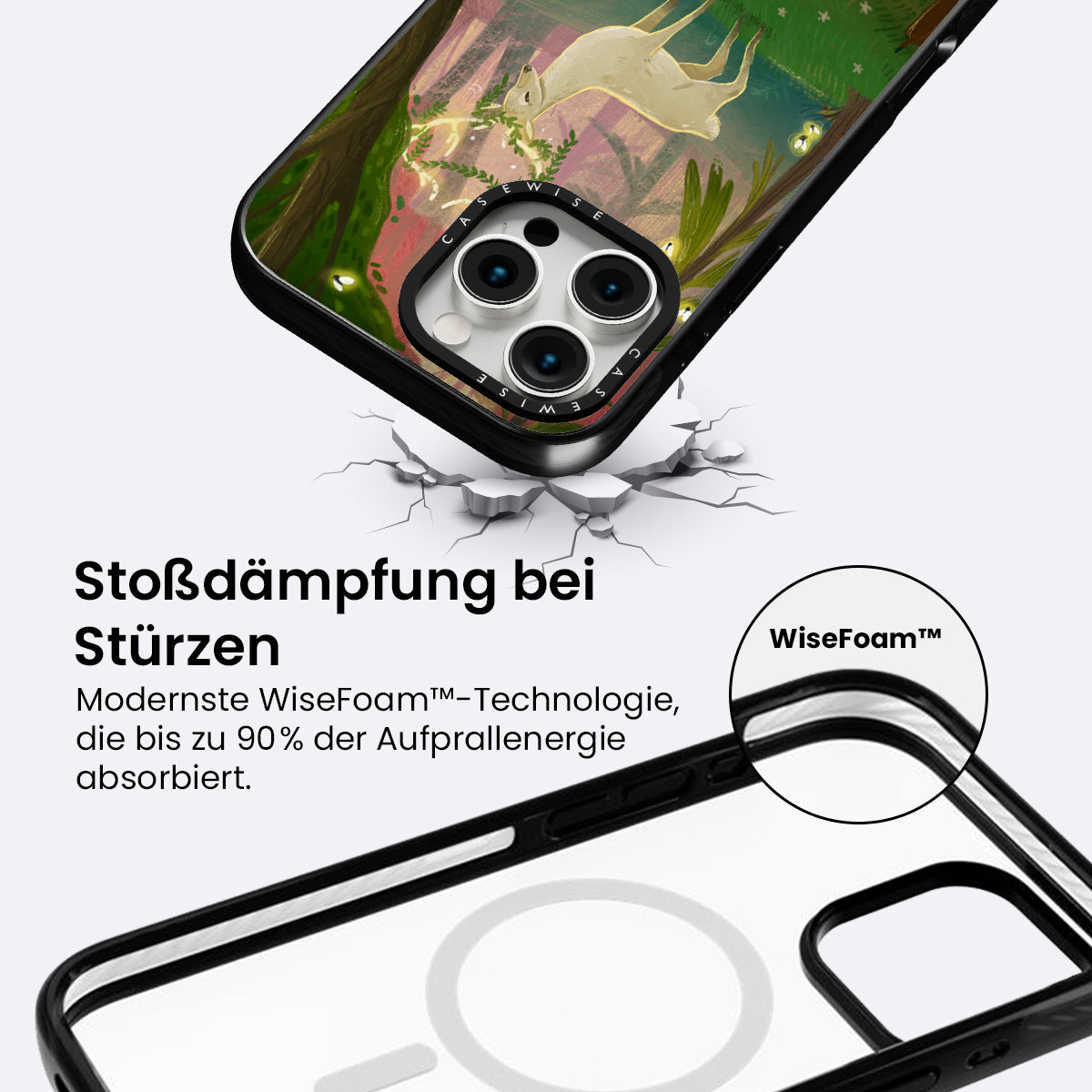 CASEWISE

CASEWISE

Stoßdämpfung bei Stürzen

Modernste WiseFoam™-Technologie, die bis zu 90% der Aufprallenergie absorbiert.

WiseFoam™