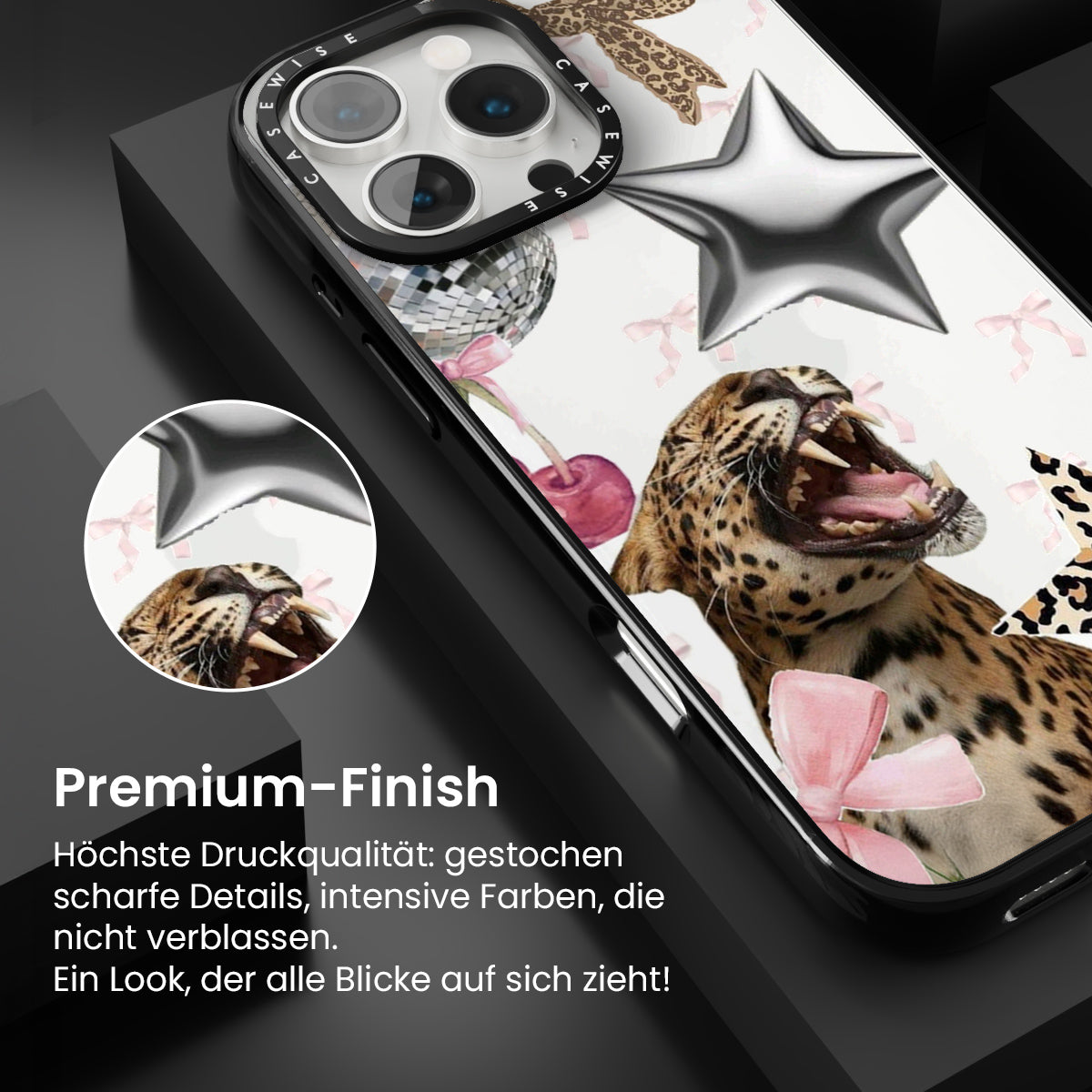 CASEWISE CASEWISE

Premium-Finish

Höchste Druckqualität: gestochen scharfe Details, intensive Farben, die nicht verblassen.
Ein Look, der alle Blicke auf sich zieht!