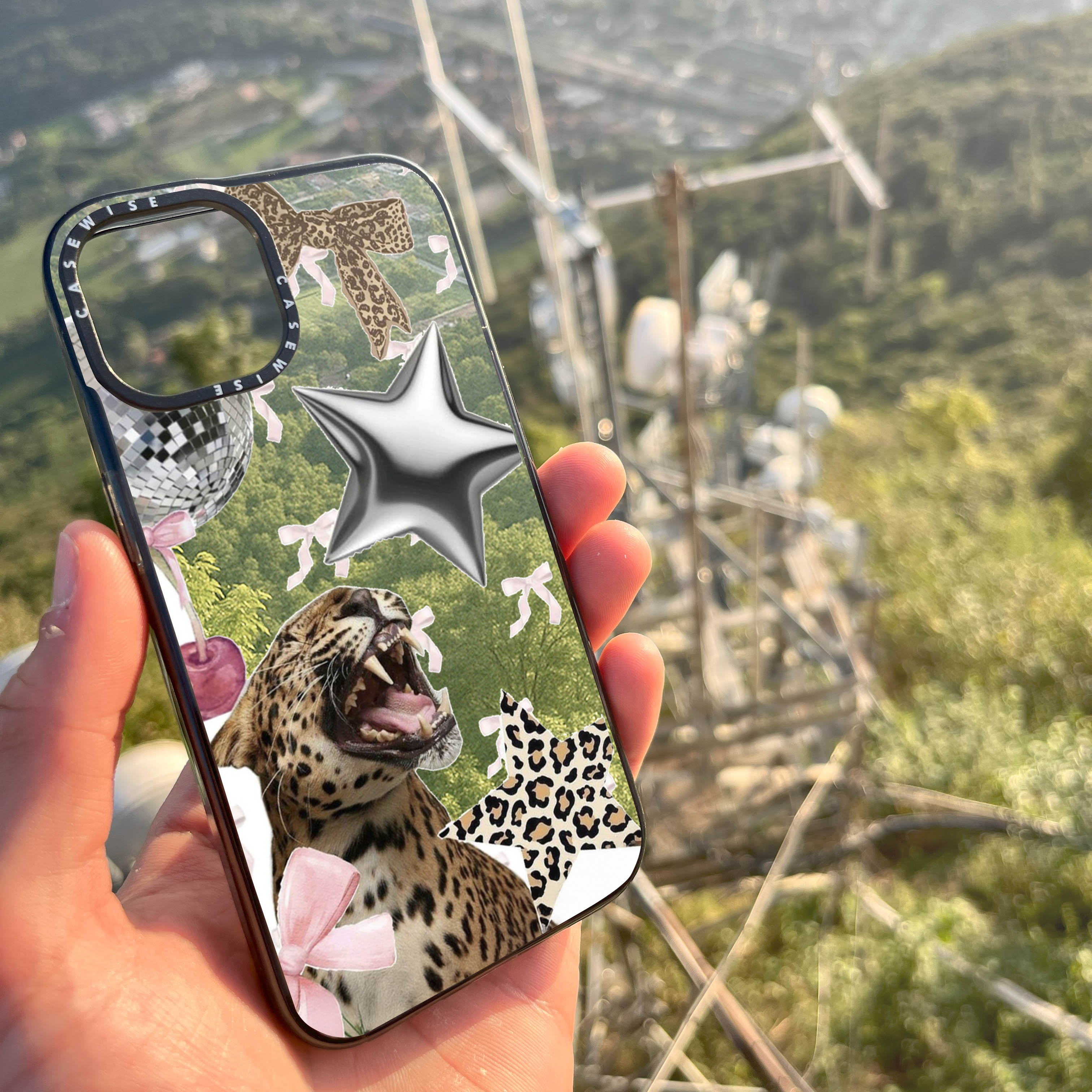 CASEWISE
CASEWISE