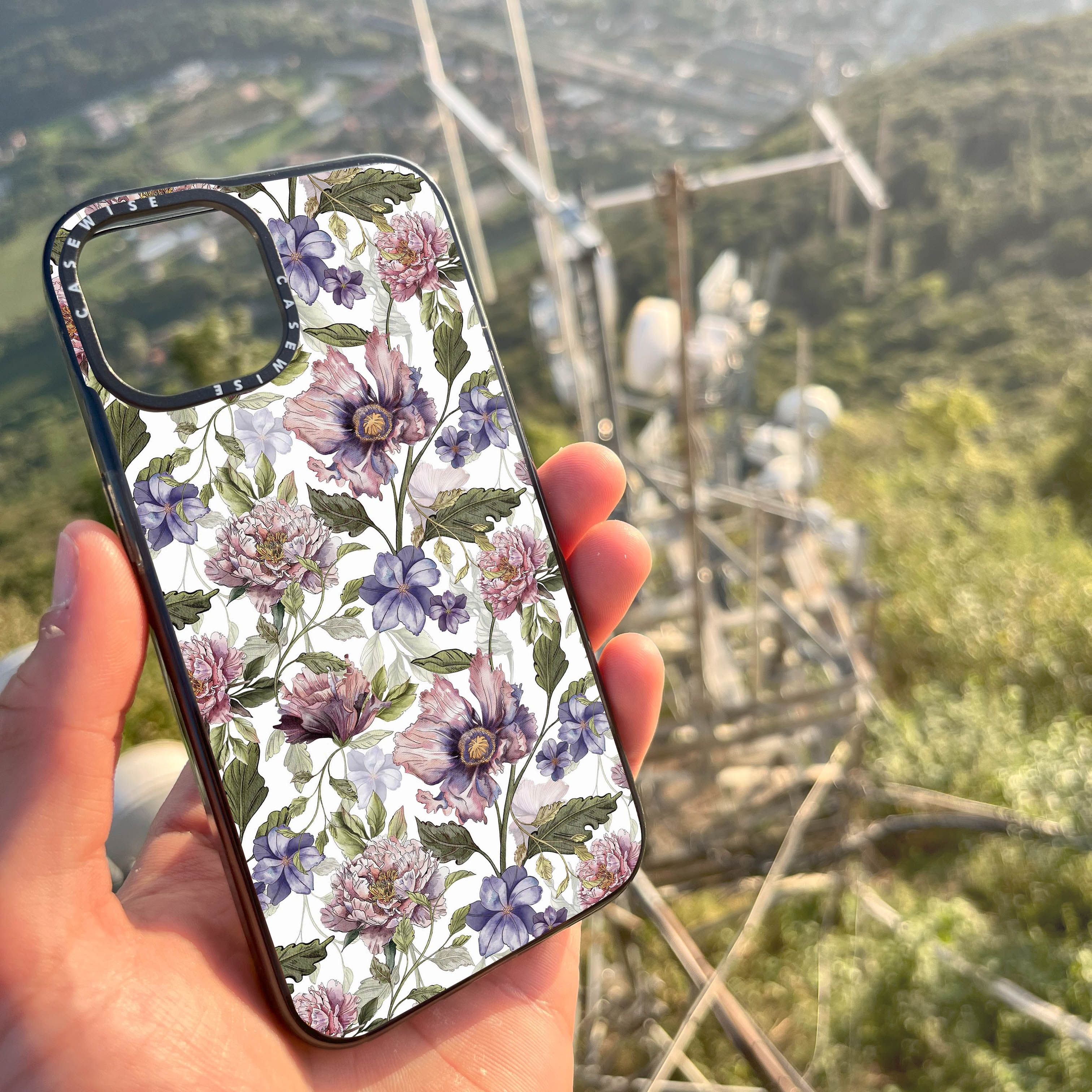 CASEWISE CASEWISE