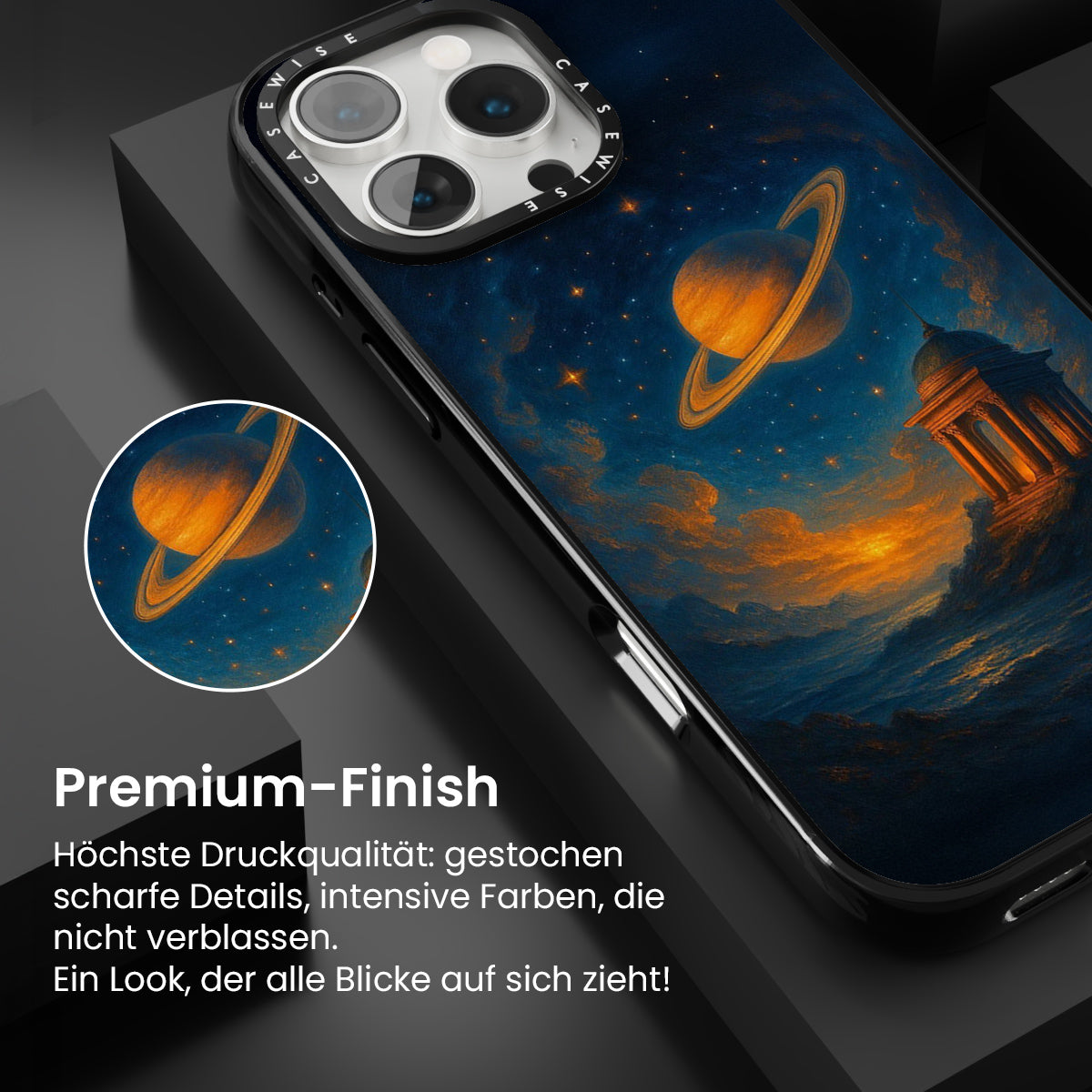 CASEWISE CASEWISE

Premium-Finish

Höchste Druckqualität: gestochen scharfe Details, intensive Farben, die nicht verblassen.
Ein Look, der alle Blicke auf sich zieht!