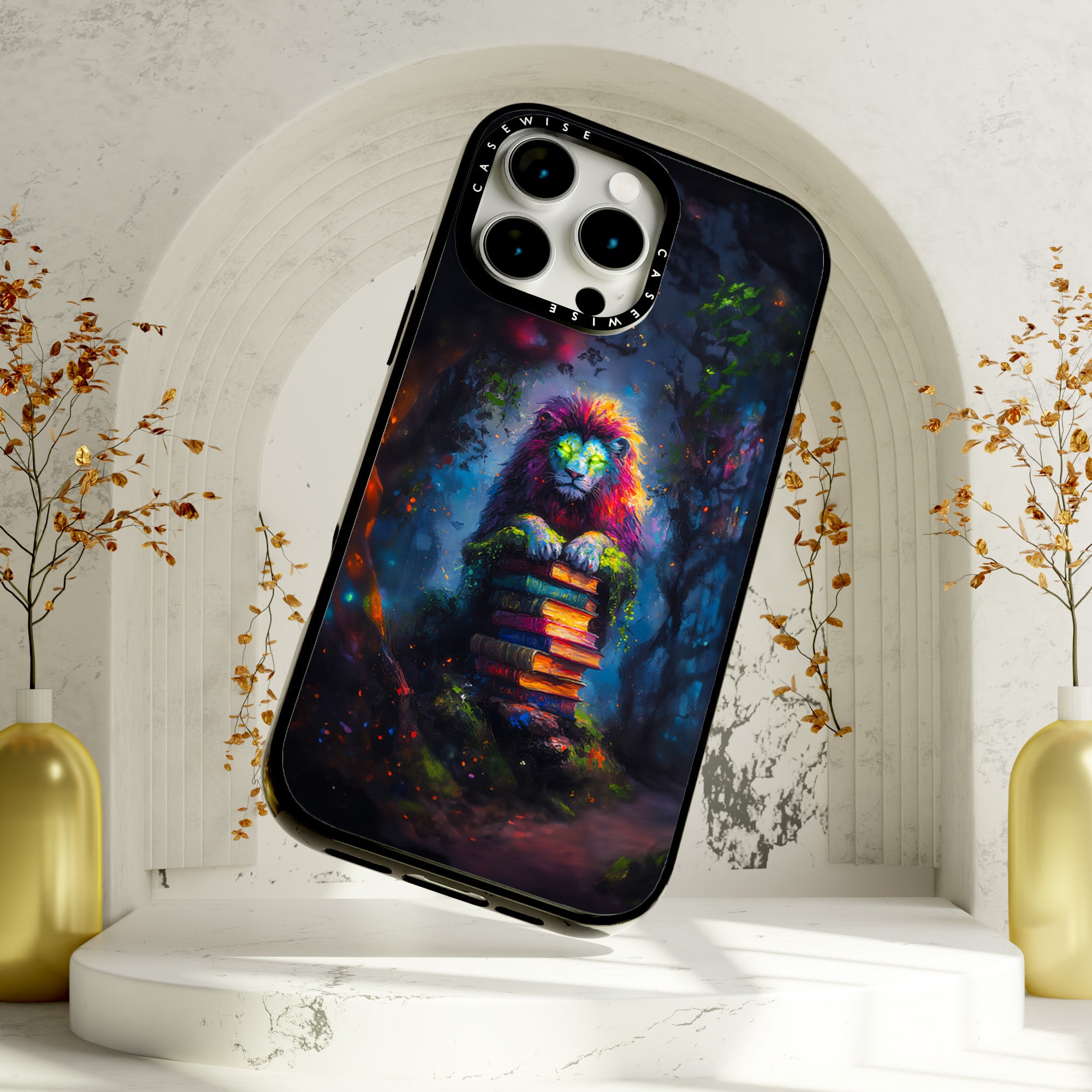 CASEWISE
CASEWISE