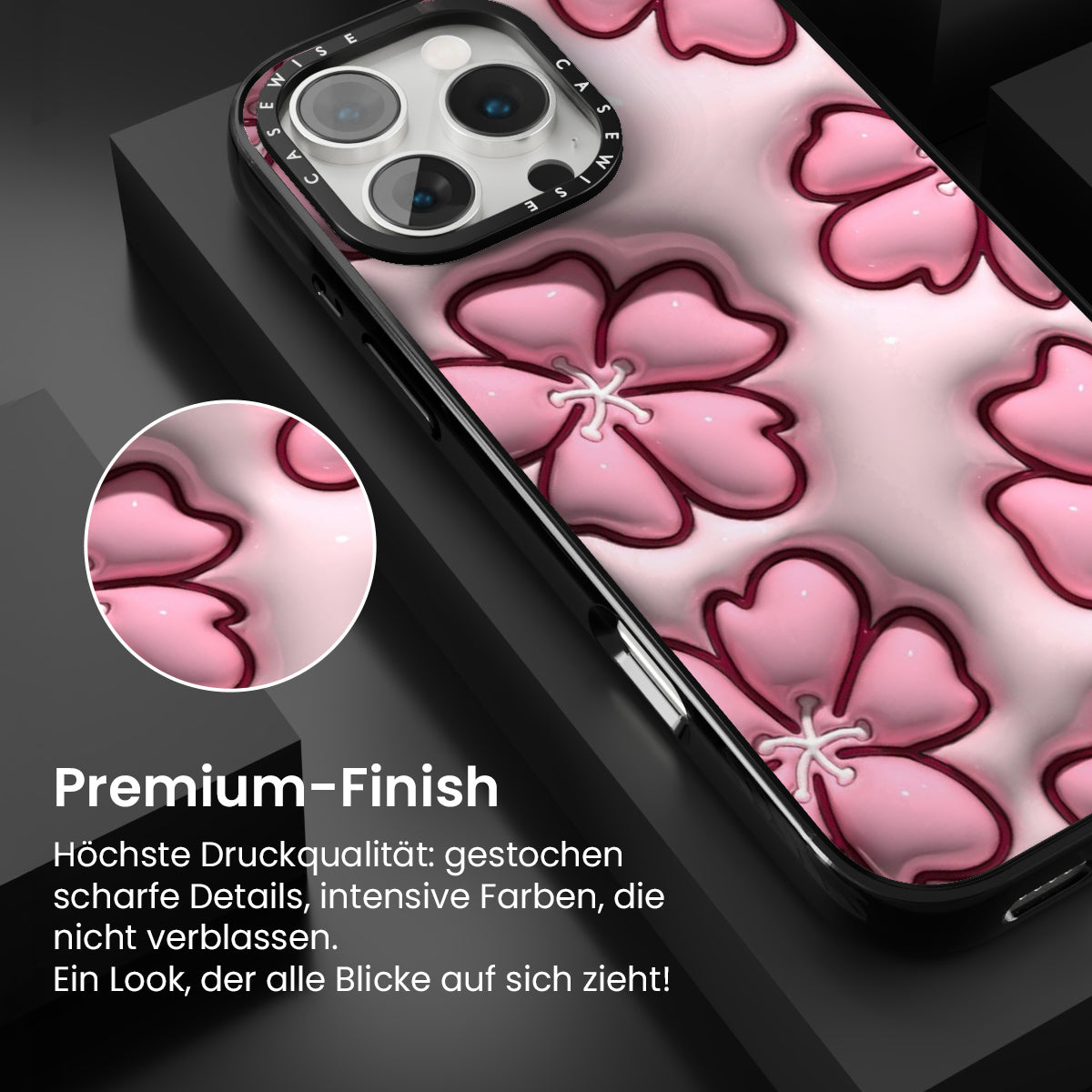 CASEWISE CASEWISE

Premium-Finish

Höchste Druckqualität: gestochen scharfe Details, intensive Farben, die nicht verblassen.
Ein Look, der alle Blicke auf sich zieht!