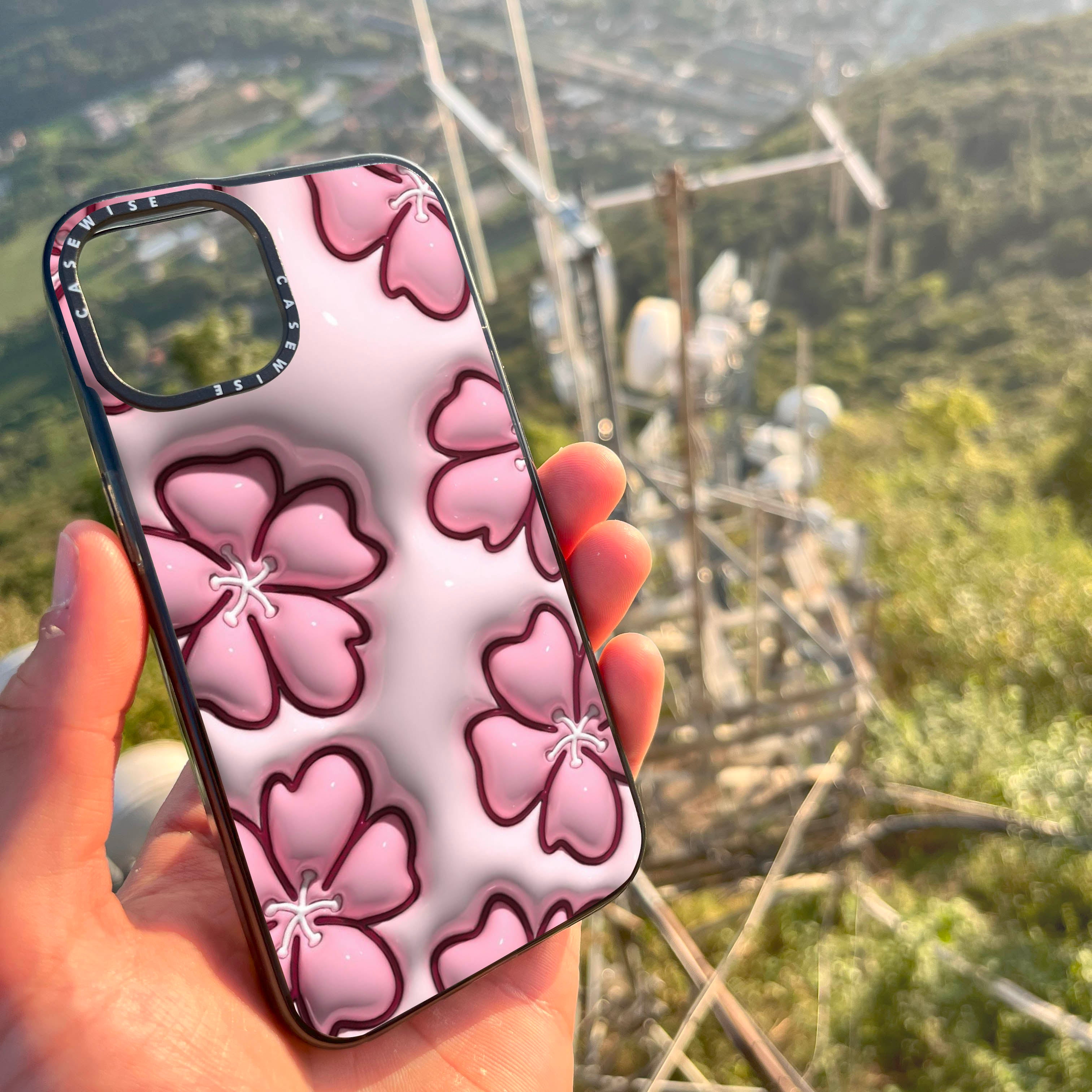 CASEWISE CASEWISE