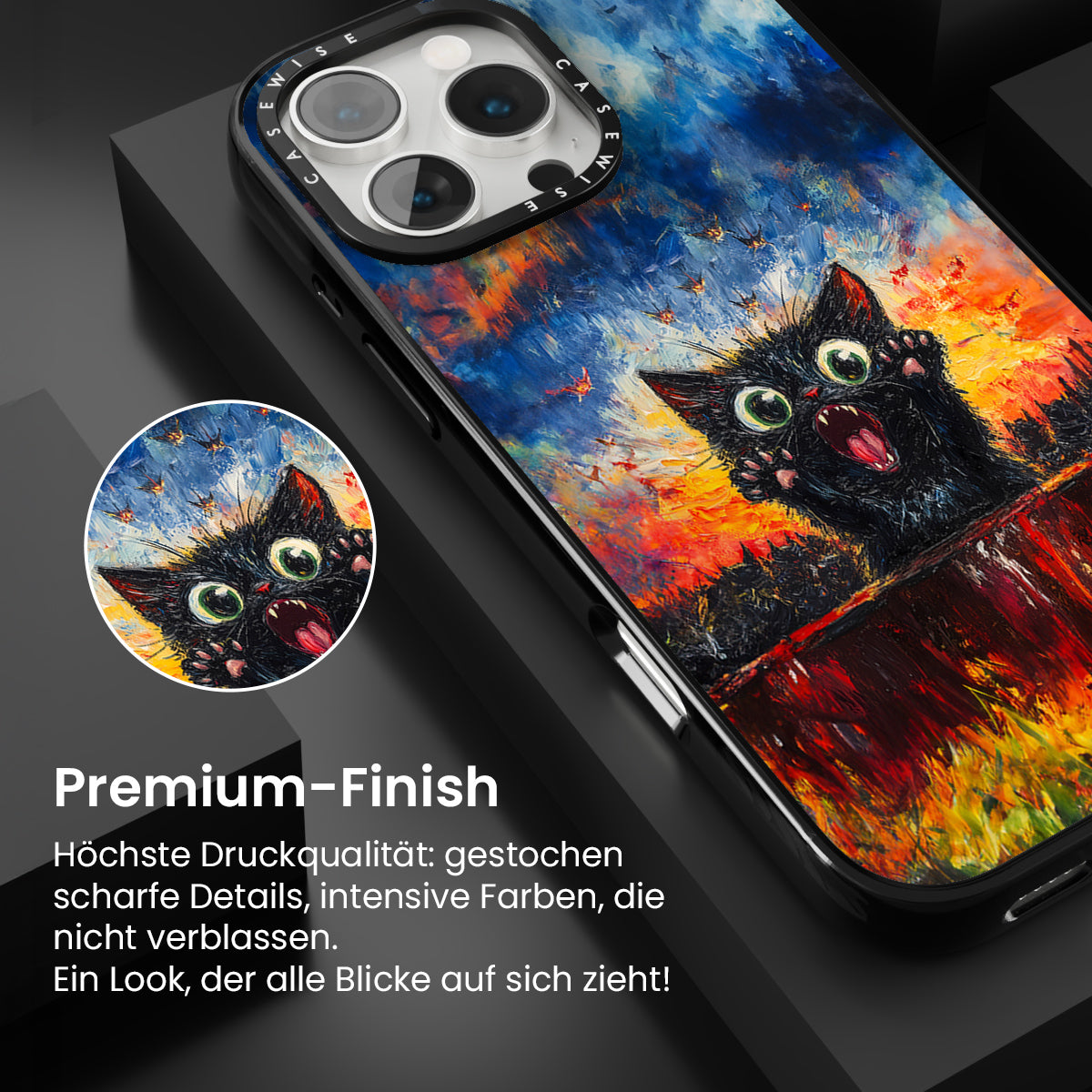 CASEWISE CASEWISE

Premium-Finish

Höchste Druckqualität: gestochen scharfe Details, intensive Farben, die nicht verblassen.
Ein Look, der alle Blicke auf sich zieht!