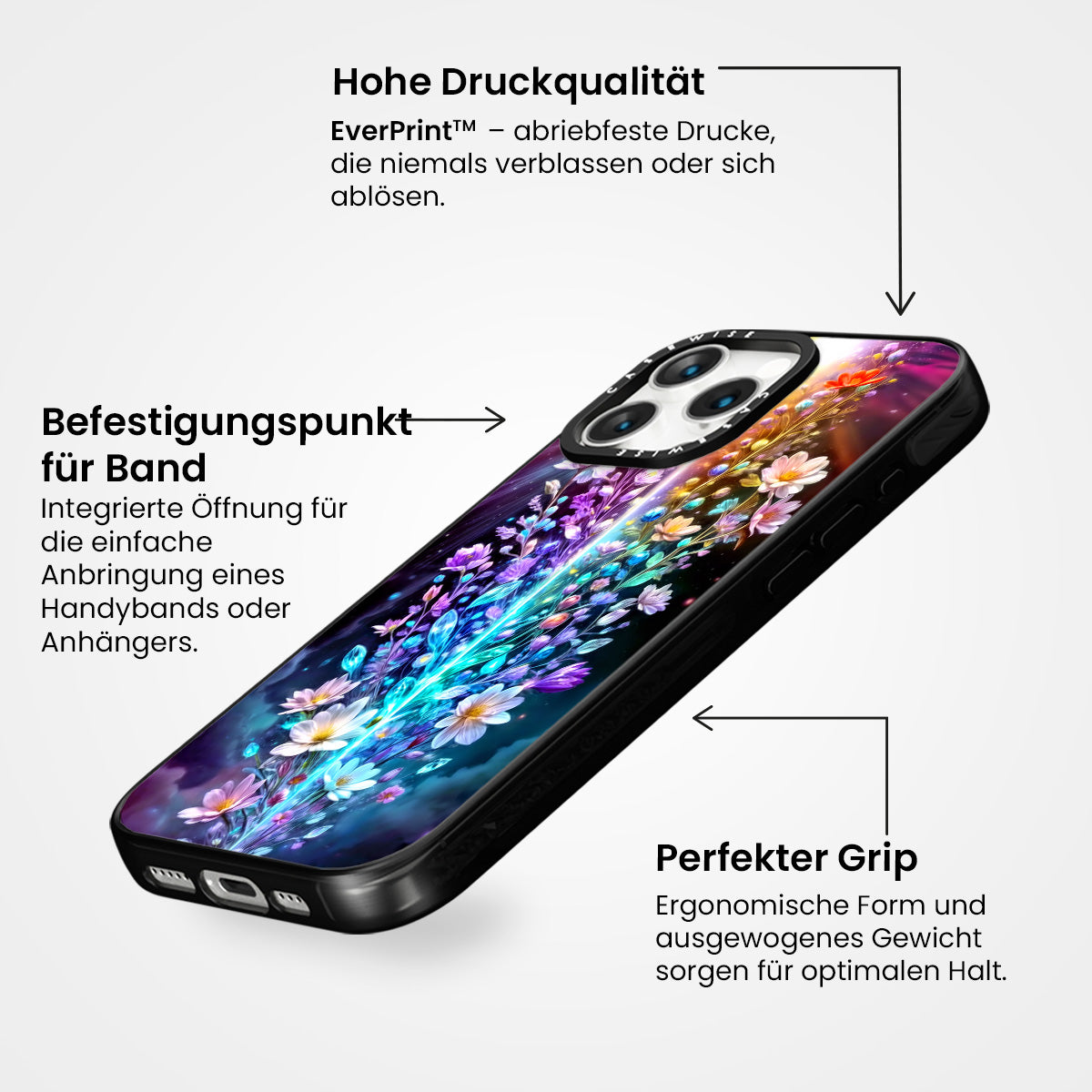 Hohe Druckqualität

EverPrint™ – abriebfeste Drucke, die niemals verblassen oder sich ablösen.

Befestigungspunkt für Band

Integrierte Öffnung für die einfache Anbringung eines Handybands oder Anhängers.

CASEWISE

CASEWISE

Perfekter Grip

Ergonomische Form und ausgewogenes Gewicht sorgen für optimalen Halt.