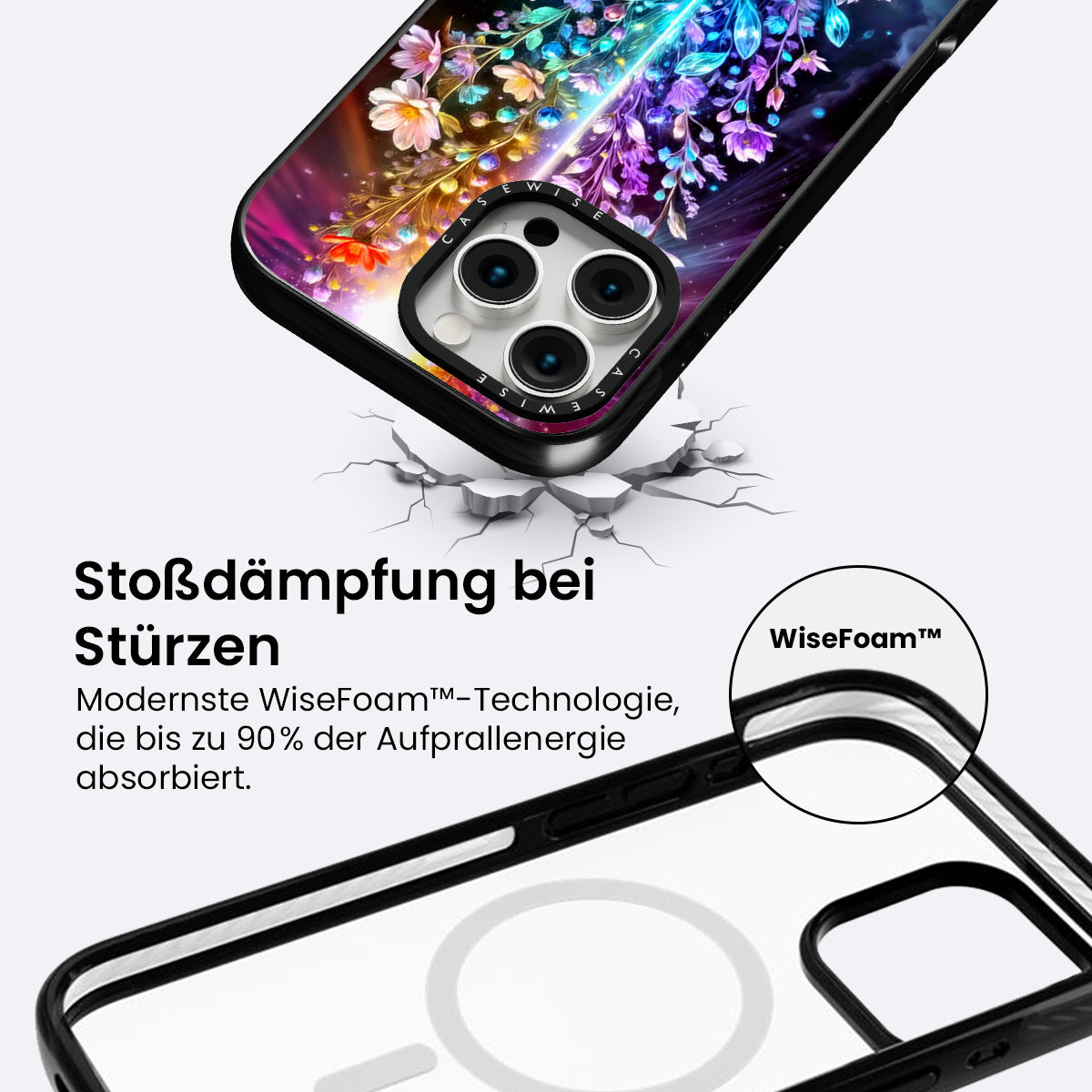 CASEWISE

CASEWISE

Stoßdämpfung bei Stürzen

Modernste WiseFoam™-Technologie, die bis zu 90% der Aufprallenergie absorbiert.

WiseFoam™