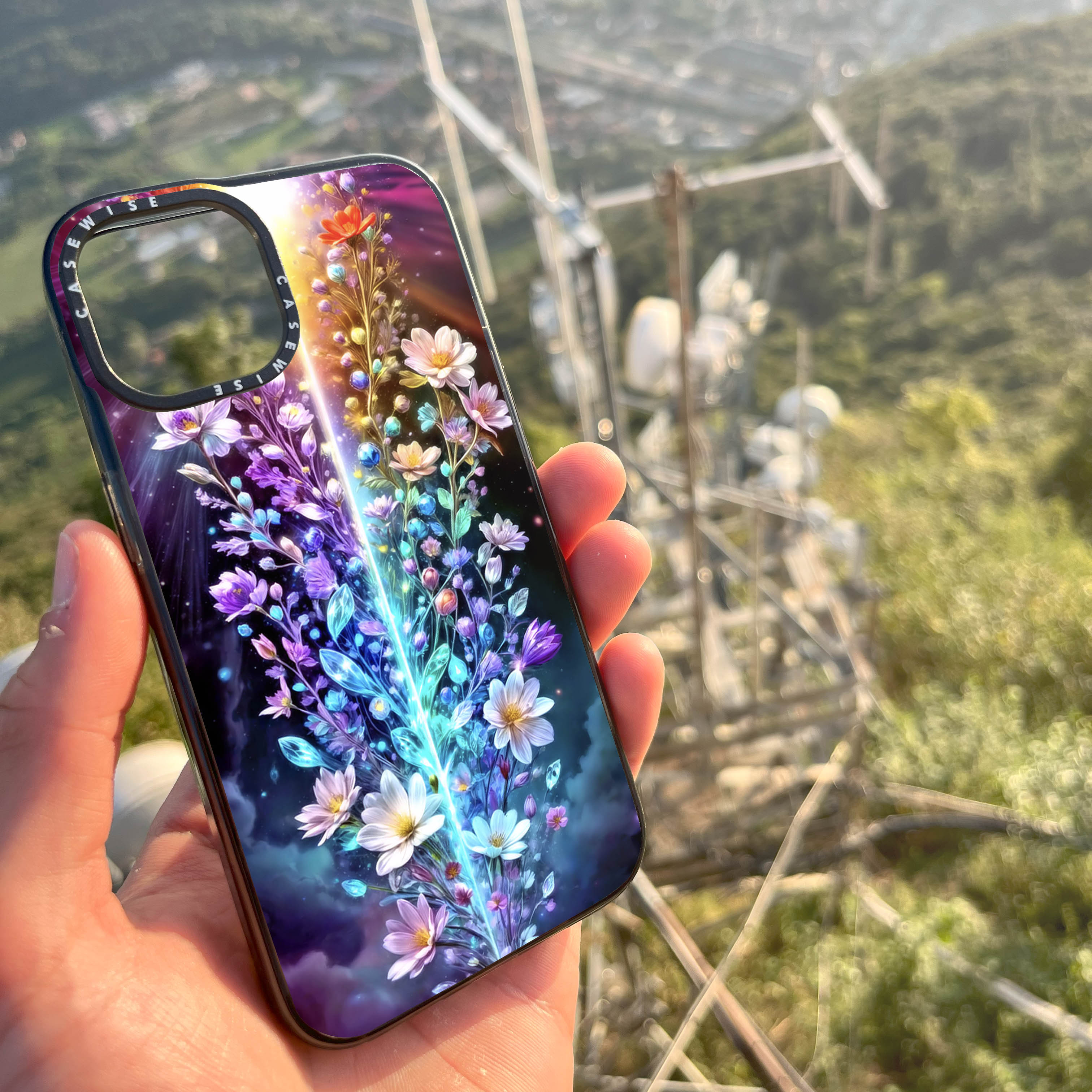 CASEWISE CASEWISE