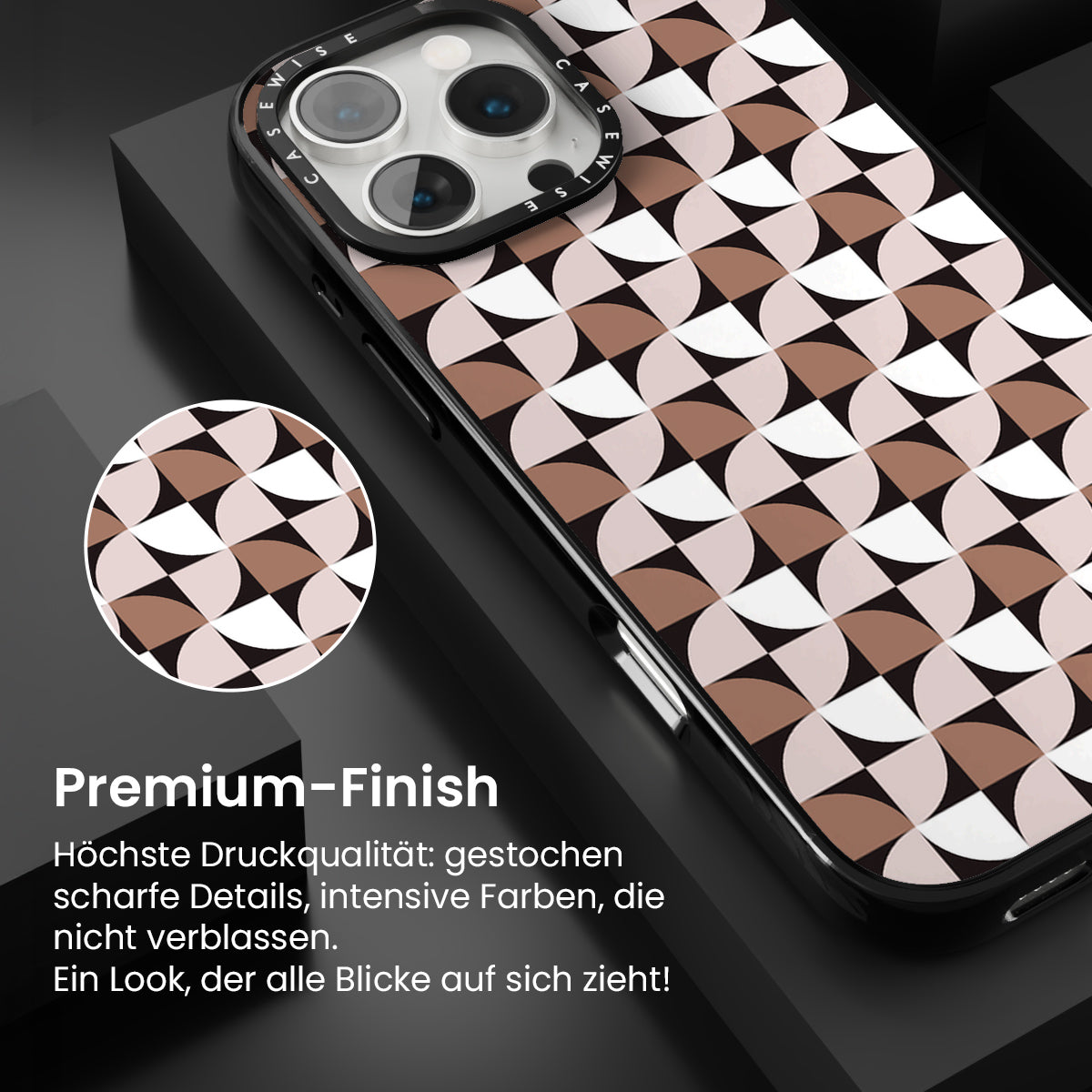 CASEWISE CASEWISE

Premium-Finish

Höchste Druckqualität: gestochen scharfe Details, intensive Farben, die nicht verblassen.
Ein Look, der alle Blicke auf sich zieht!