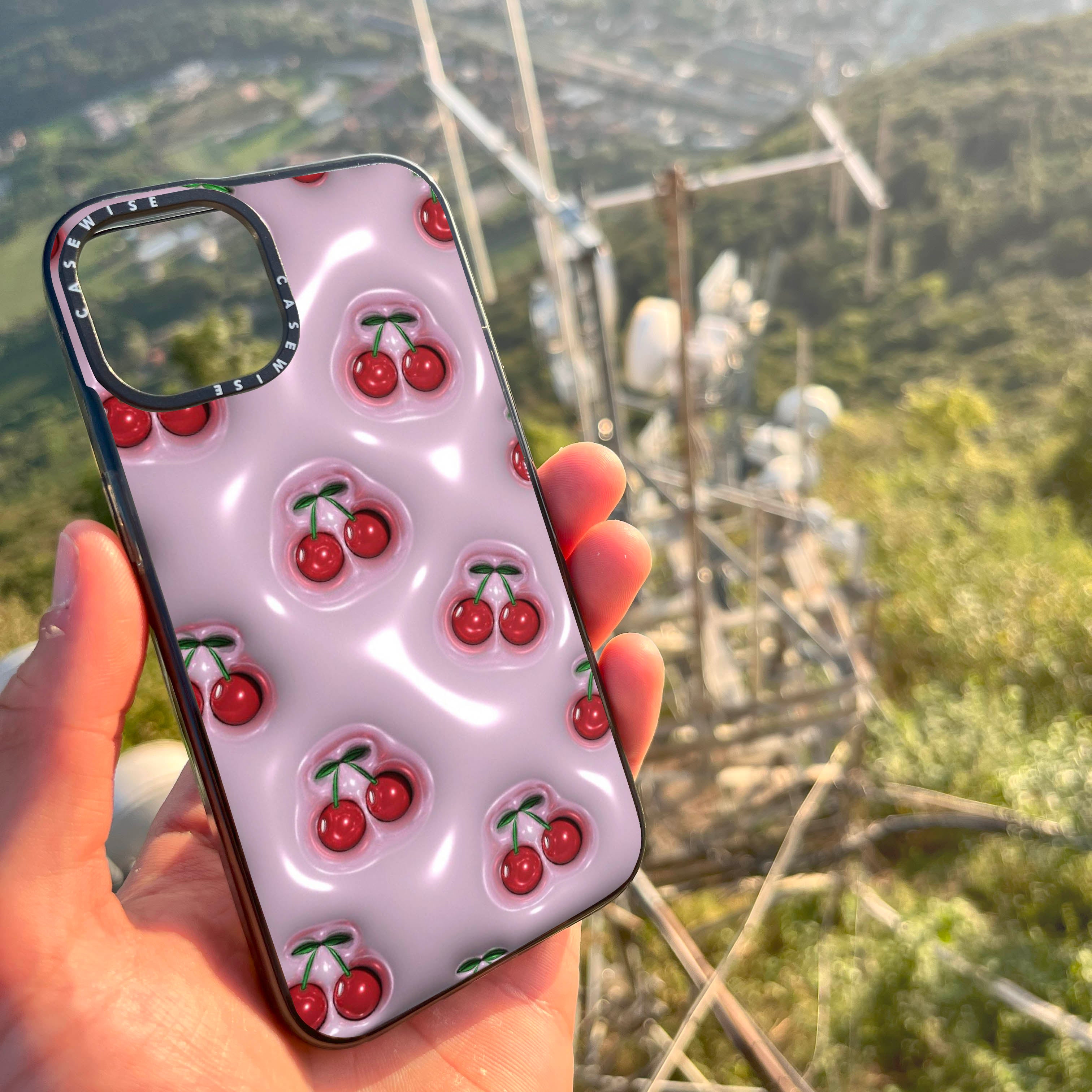 CASEWISE CASEWISE