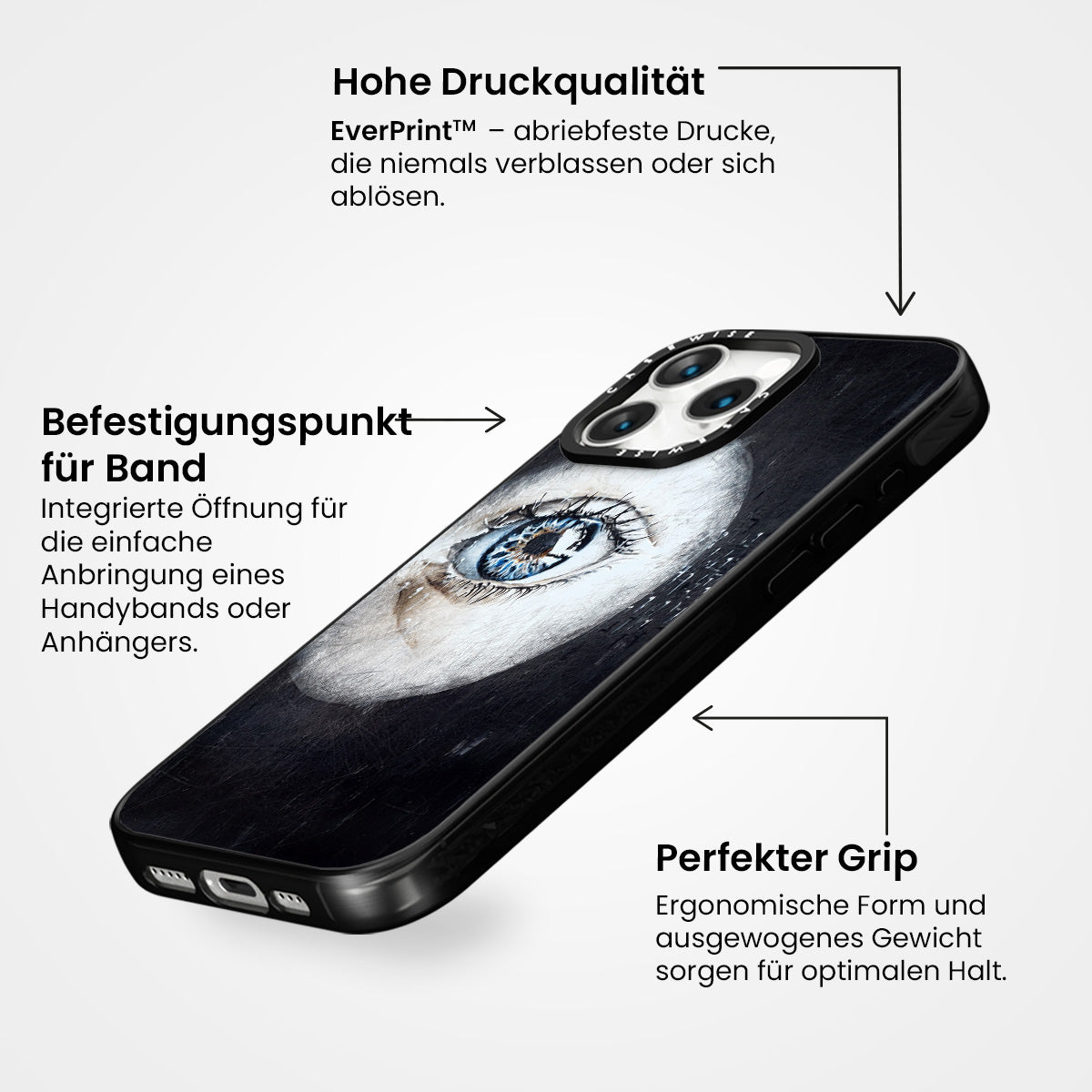 Hohe Druckqualität

EverPrint™ – abriebfeste Drucke, die niemals verblassen oder sich ablösen.

CASEWISE

CASEWISE

Befestigungspunkt für Band

Integrierte Öffnung für die einfache Anbringung eines Handybands oder Anhängers.

Perfekter Grip

Ergonomische Form und ausgewogenes Gewicht sorgen für optimalen Halt.