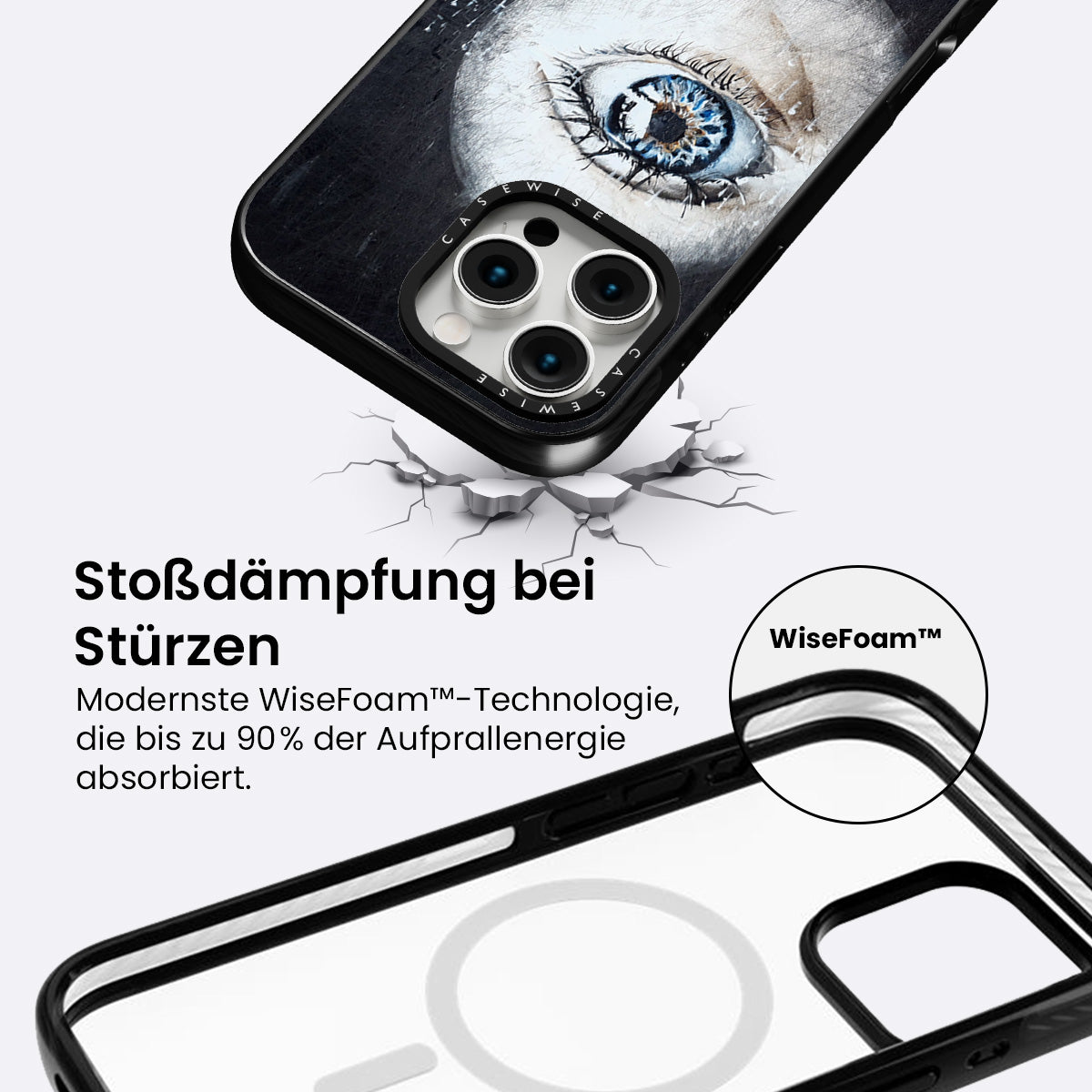 CASEWISE

CASEWISE

Stoßdämpfung bei Stürzen

Modernste WiseFoam™-Technologie, die bis zu 90% der Aufprallenergie absorbiert.

WiseFoam™