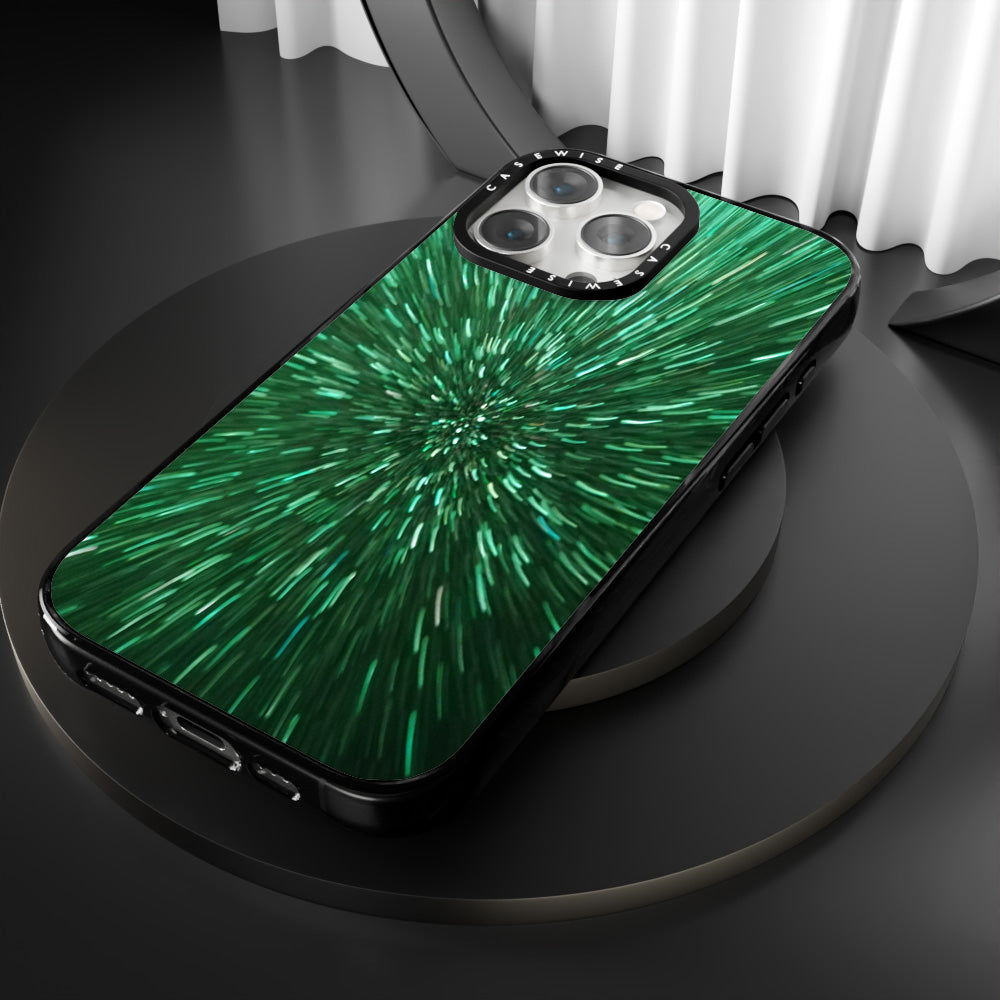 CASEWISE CASEWISE